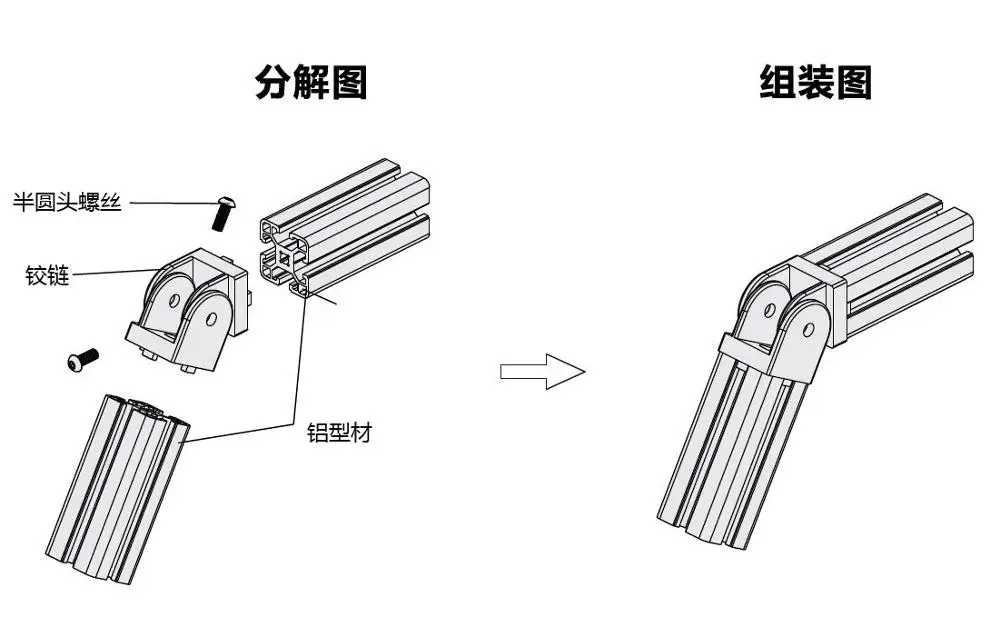 分解图

组装图

半圆头螺丝

铰链

铝型材