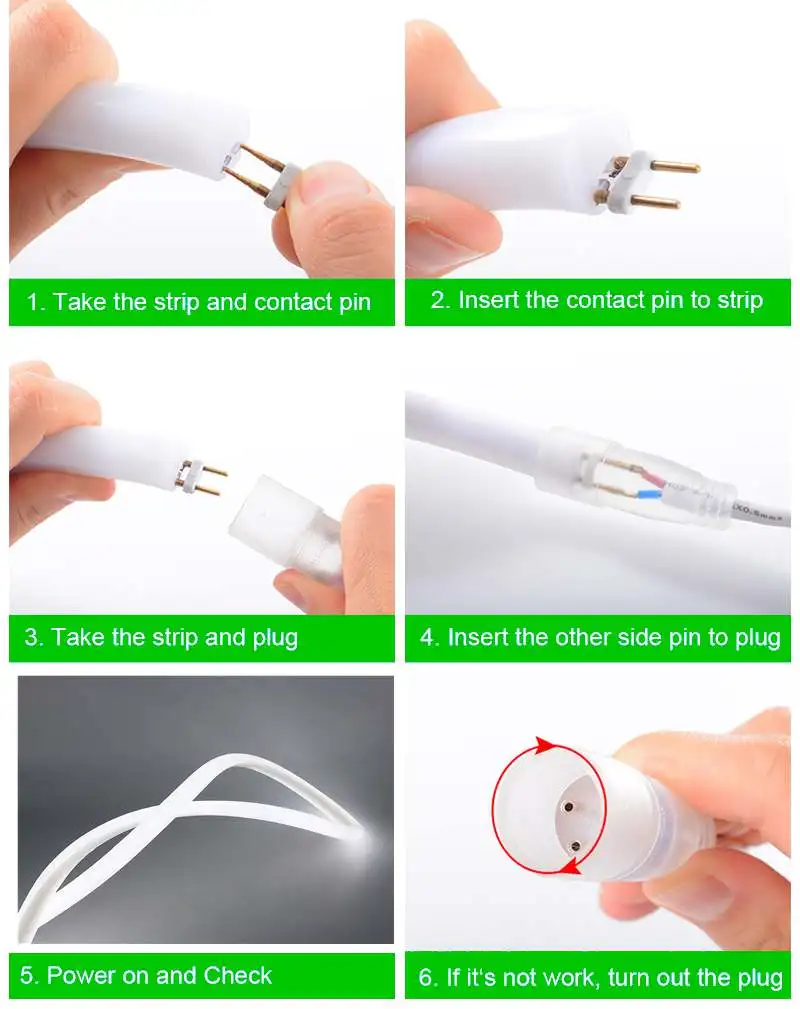 1. Take the strip and contact pin

2. Insert the contact pin to strip

3. Take the strip and plug

4. Insert the other side pin to plug

5. Power on and Check

6. If it's not work, turn out the plug