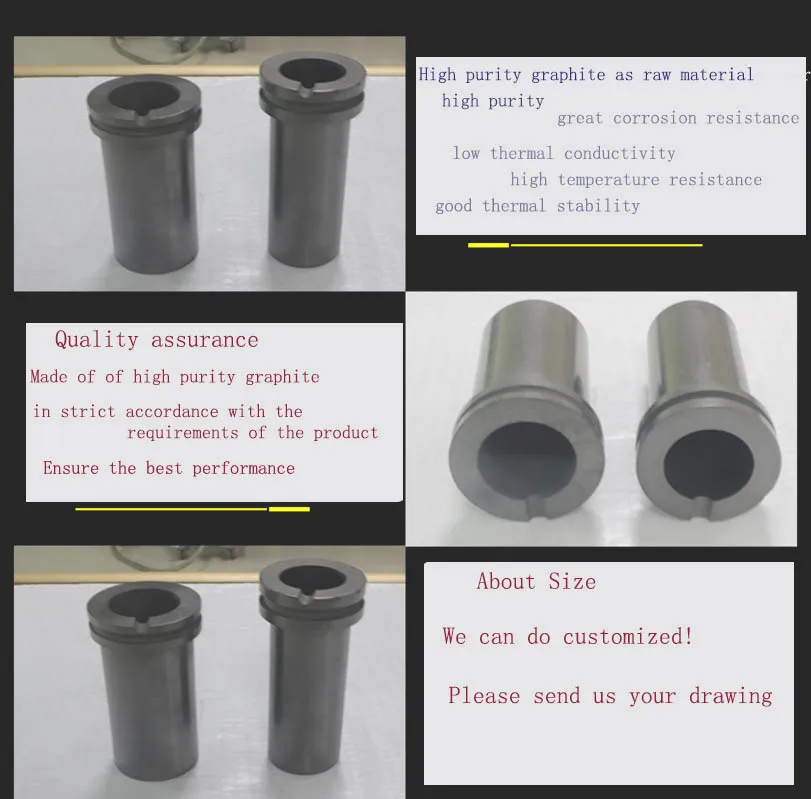 High purity graphite as raw material
high purity
great corrosion resistance
low thermal conductivity
high temperature resistance
good thermal stability

Quality assurance
Made of of high purity graphite
in strict accordance with the requirements of the product
Ensure the best performance

About Size
We can do customized!
Please send us your drawing