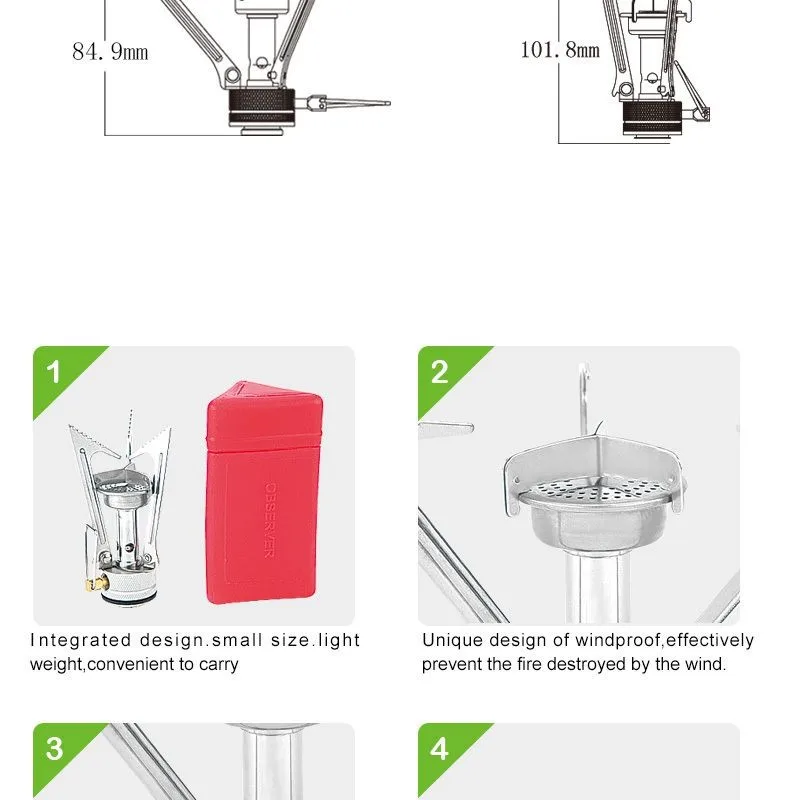 84. 9mm

101. 8mm

1

OBSERVER

Integrated design.small size.light weight,convenient to carry

2

Unique design of windproof,effectively prevent the fire destroyed by the wind.

3

4