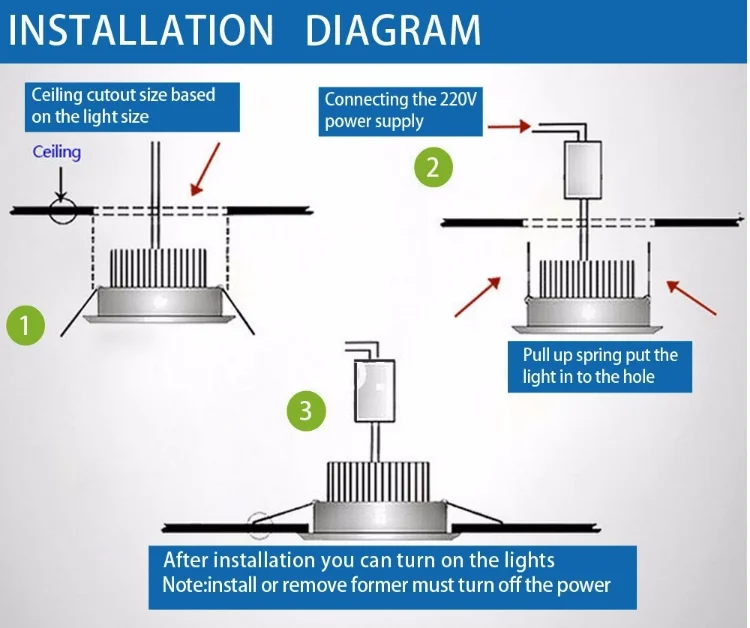 INSTALLATION DIAGRAM

Ceiling cutout size based on the light size

Ceiling

1

Connecting the 220V power supply

2

Pull up spring put the light in to the hole

3

After installation you can turn on the lights
Note:install or remove former must turn off the power