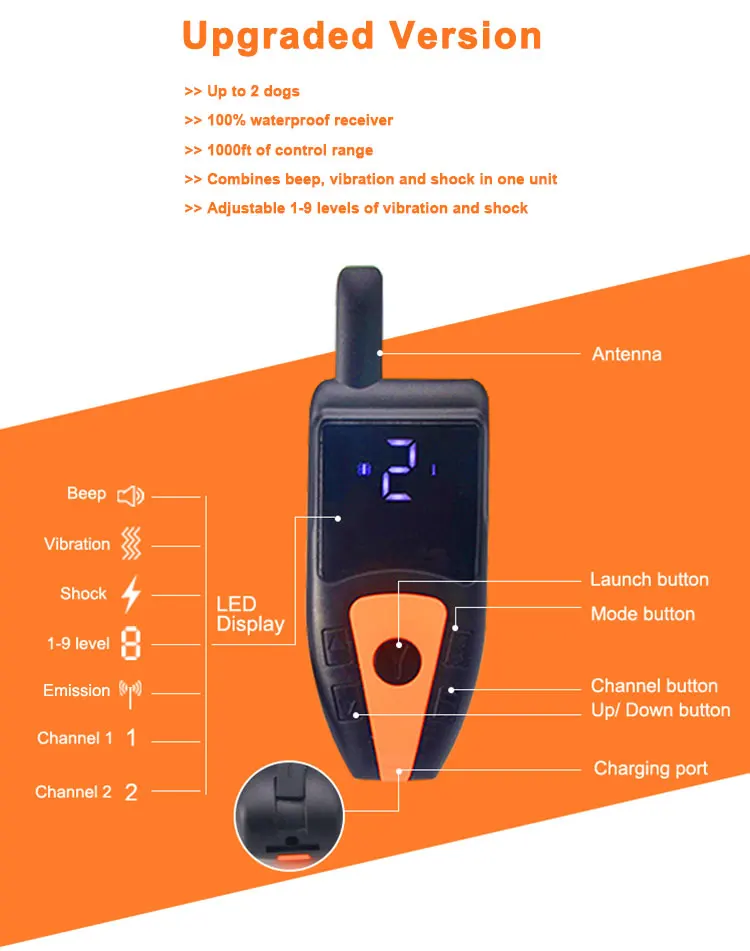 Upgraded Version

>> Up to 2 dogs

>> 100% waterproof receiver

>> 1000ft of control range

>> Combines beep, vibration and shock in one unit

>> Adjustable 1-9 levels of vibration and shock

Antenna

2

Beep

Vibration

Shock

1-9 level 8

Emission

Channel 1 1

Channel 2 2

LED Display

Launch button

Mode button

Channel button

Up/ Down button

Charging port