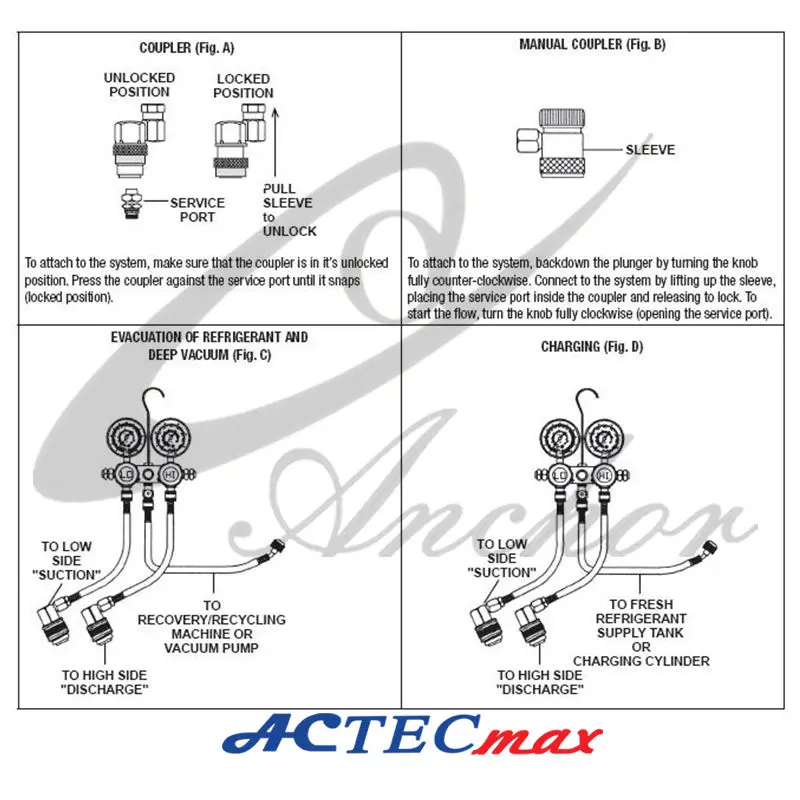 COUPLER (Fig. A)

UNLOCKED POSITION

LOCKED POSITION

SERVICE PORT

PULL SLEEVE to UNLOCK

To attach to the system, make sure that the coupler is in it's unlocked position. Press the coupler against the service port until it snaps (locked position).

MANUAL COUPLER (Fig. B)

SLEEVE

To attach to the system, backdown the plunger by turning the knob fully counter-clockwise. Connect to the system by lifting up the sleeve, placing the service port inside the coupler and releasing to lock. To start the flow, turn the knob fully clockwise (opening the service port).

EVACUATION OF REFRIGERANT AND DEEP VACUUM (Fig. C)

LO

HI

TO LOW SIDE "SUCTION"

TO RECOVERY/RECYCLING MACHINE OR VACUUM PUMP

TO HIGH SIDE "DISCHARGE"

CHARGING (Fig. D)

LO

HI

TO LOW SIDE "SUCTION"

TO FRESH REFRIGERANT SUPPLY TANK OR CHARGING CYLINDER

TO HIGH SIDE "DISCHARGE"

Anchor

ACTECmax