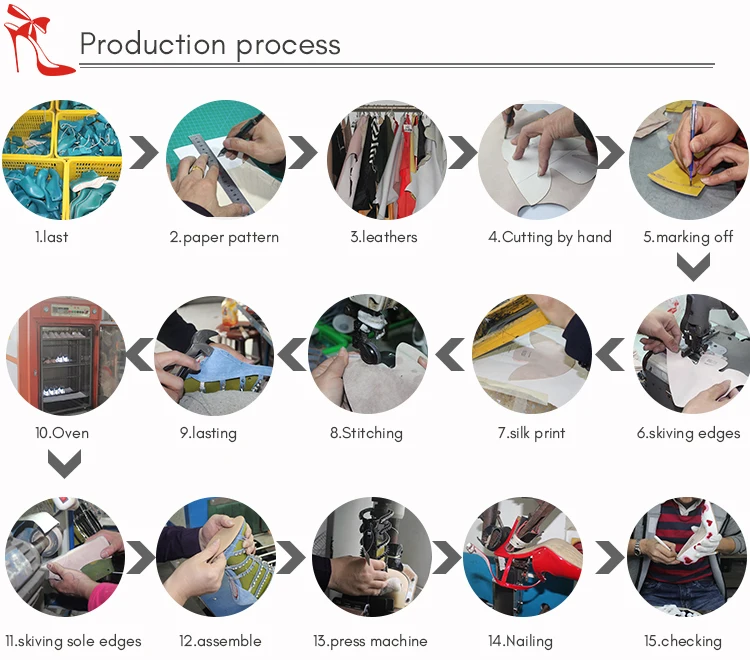 Production process

1.last
2.paper pattern
3.leathers
4.Cutting by hand
5.marking off

6.skiving edges
7.silk print
8.Stitching
9.lasting
10.Oven

11.skiving sole edges
12.assemble
13.press machine
14.Nailing
15.checking