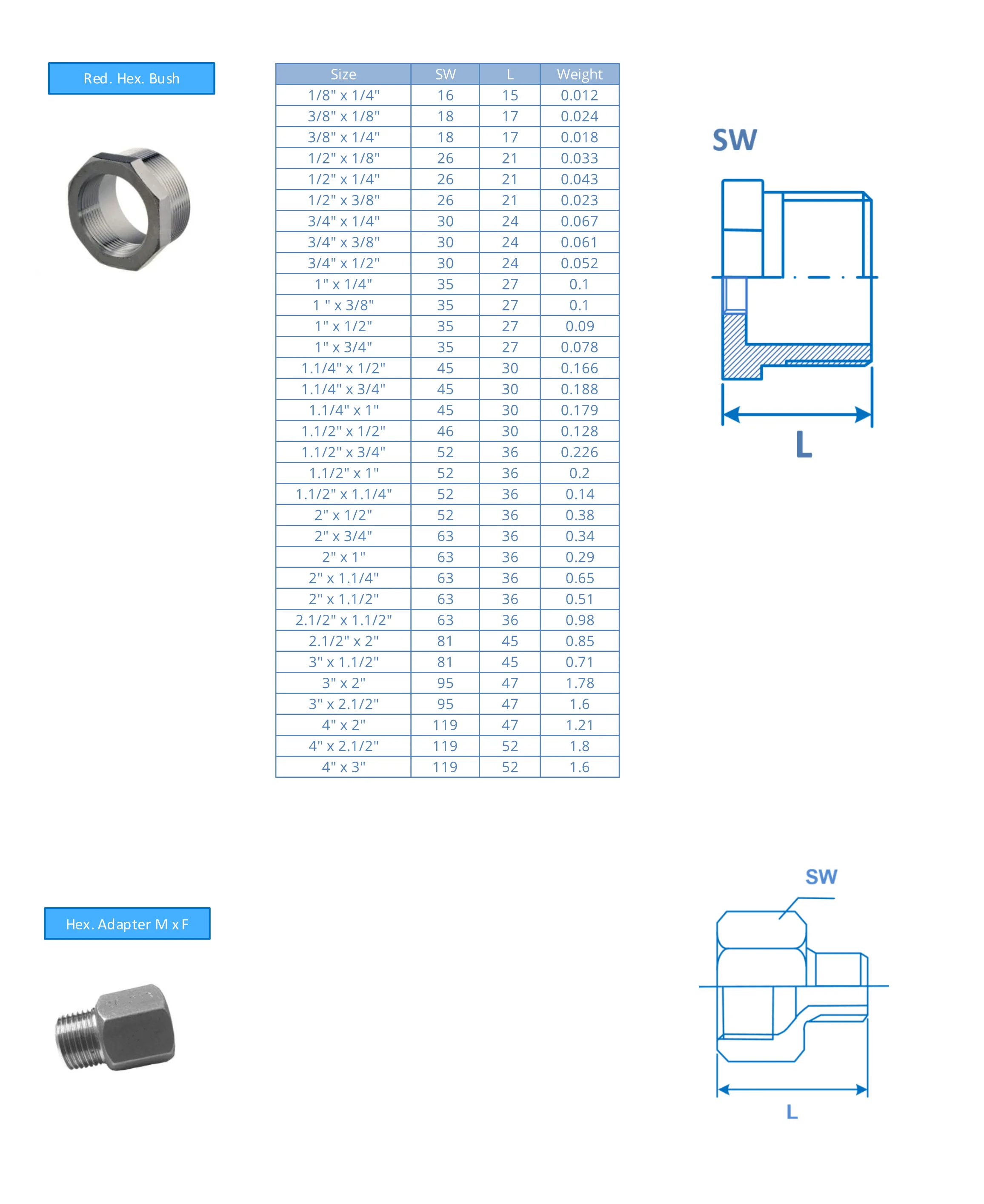 Red. Hex. Bush

| Size | SW | L | Weight |
|---|---|---|---|
| 1/8" x 1/4" | 16 | 15 | 0.012 |
| 3/8" x 1/8" | 18 | 17 | 0.024 |
| 3/8" x 1/4" | 18 | 17 | 0.018 |
| 1/2" x 1/8" | 26 | 21 | 0.033 |
| 1/2" x 1/4" | 26 | 21 | 0.043 |
| 1/2" x 3/8" | 26 | 21 | 0.023 |
| 3/4" x 1/4" | 30 | 24 | 0.067 |
| 3/4" x 3/8" | 30 | 24 | 0.061 |
| 3/4" x 1/2" | 30 | 24 | 0.052 |
| 1" x 1/4" | 35 | 27 | 0.1 |
| 1 " x 3/8" | 35 | 27 | 0.1 |
| 1" x 1/2" | 35 | 27 | 0.09 |
| 1" x 3/4" | 35 | 27 | 0.078 |
| 1.1/4" x 1/2" | 45 | 30 | 0.166 |
| 1.1/4" x 3/4" | 45 | 30 | 0.188 |
| 1.1/4" x 1" | 45 | 30 | 0.179 |
| 1.1/2" x 1/2" | 46 | 30 | 0.128 |
| 1.1/2" x 3/4" | 52 | 36 | 0.226 |
| 1.1/2" x 1" | 52 | 36 | 0.2 |
| 1.1/2" x 1.1/4" | 52 | 36 | 0.14 |
| 2" x 1/2" | 52 | 36 | 0.38 |
| 2" x 3/4" | 63 | 36 | 0.34 |
| 2" x 1" | 63 | 36 | 0.29 |
| 2" x 1.1/4" | 63 | 36 | 0.65 |
| 2" x 1.1/2" | 63 | 36 | 0.51 |
| 2.1/2" x 1.1/2" | 63 | 36 | 0.98 |
| 2.1/2" x 2" | 81 | 45 | 0.85 |
| 3" x 1.1/2" | 81 | 45 | 0.71 |
| 3" x 2" | 95 | 47 | 1.78 |
| 3" x 2.1/2" | 95 | 47 | 1.6 |
| 4" x 2" | 119 | 47 | 1.21 |
| 4" x 2.1/2" | 119 | 52 | 1.8 |
| 4" x 3" | 119 | 52 | 1.6 |

SW

L

Hex. Adapter M x F

SW

L