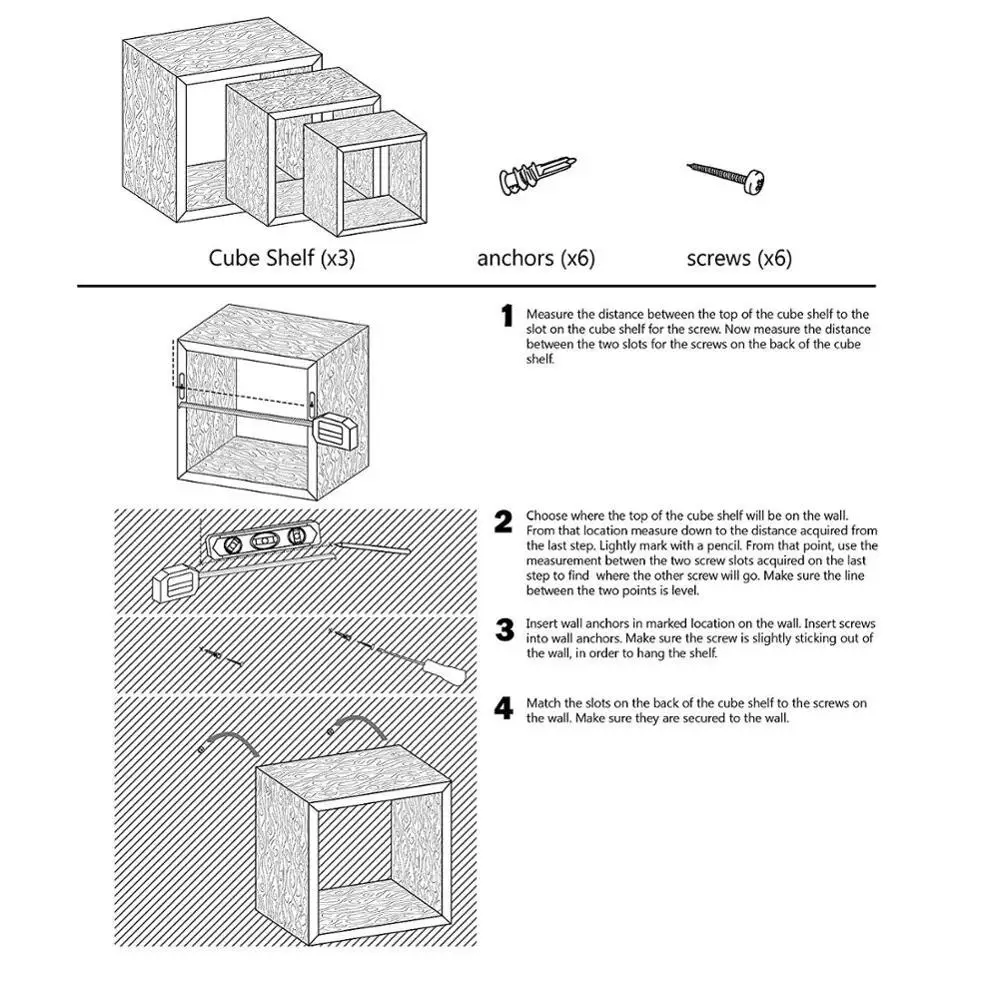 Cube Shelf (x3)

anchors (x6)

screws (x6)

1 Measure the distance between the top of the cube shelf to the slot on the cube shelf for the screw. Now measure the distance between the two slots for the screws on the back of the cube shelf.

2 Choose where the top of the cube shelf will be on the wall. From that location measure down to the distance acquired from the last step. Lightly mark with a pencil. From that point, use the measurement betwen the two screw slots acquired on the last step to find where the other screw will go. Make sure the line between the two points is level.

3 Insert wall anchors in marked location on the wall. Insert screws into wall anchors. Make sure the screw is slightly sticking out of the wall, in order to hang the shelf.

4 Match the slots on the back of the cube shelf to the screws on the wall. Make sure they are secured to the wall.