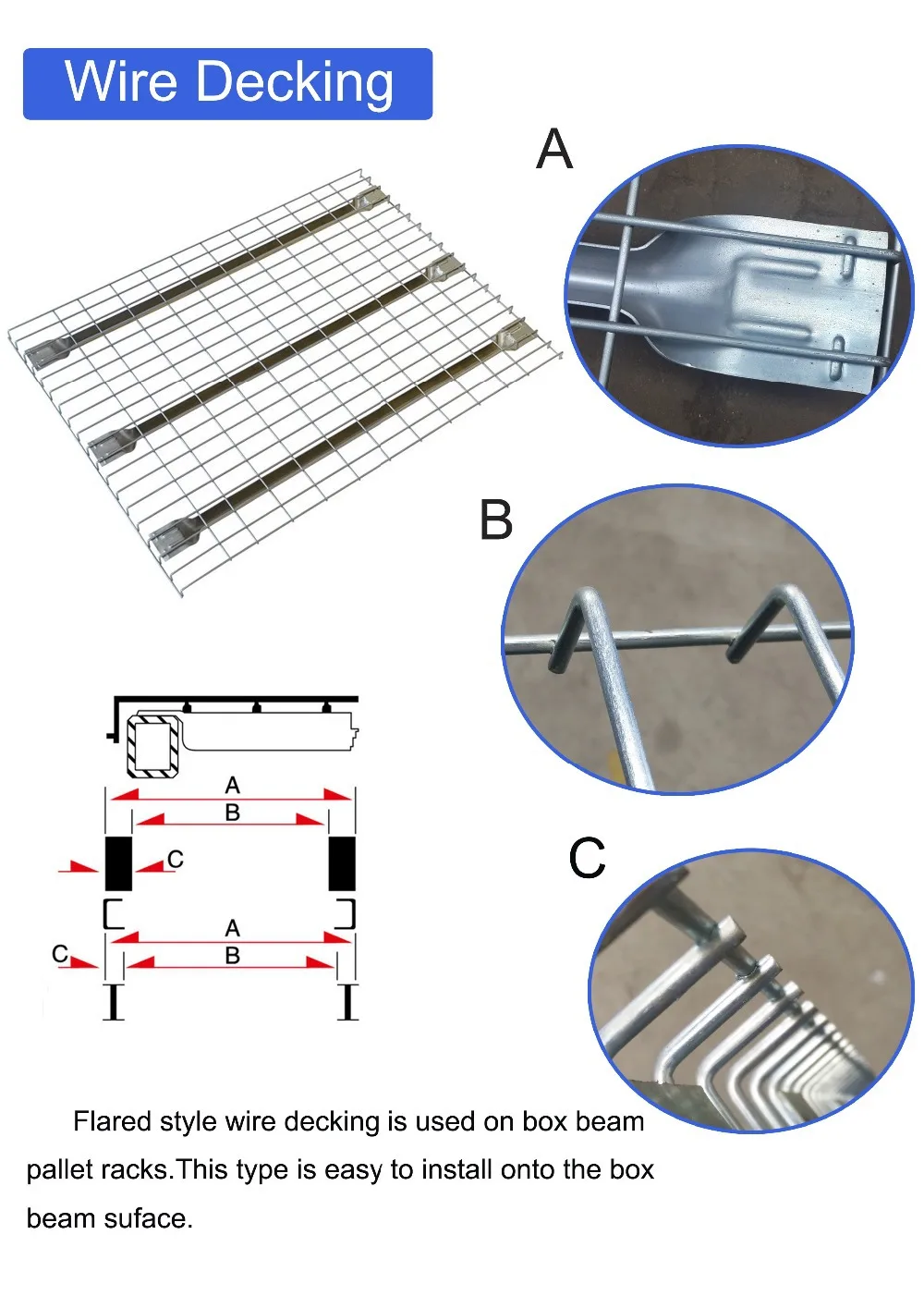 Wire Decking

A

B

C

A
B
C

A
B
C

Flared style wire decking is used on box beam pallet racks.This type is easy to install onto the box beam suface.