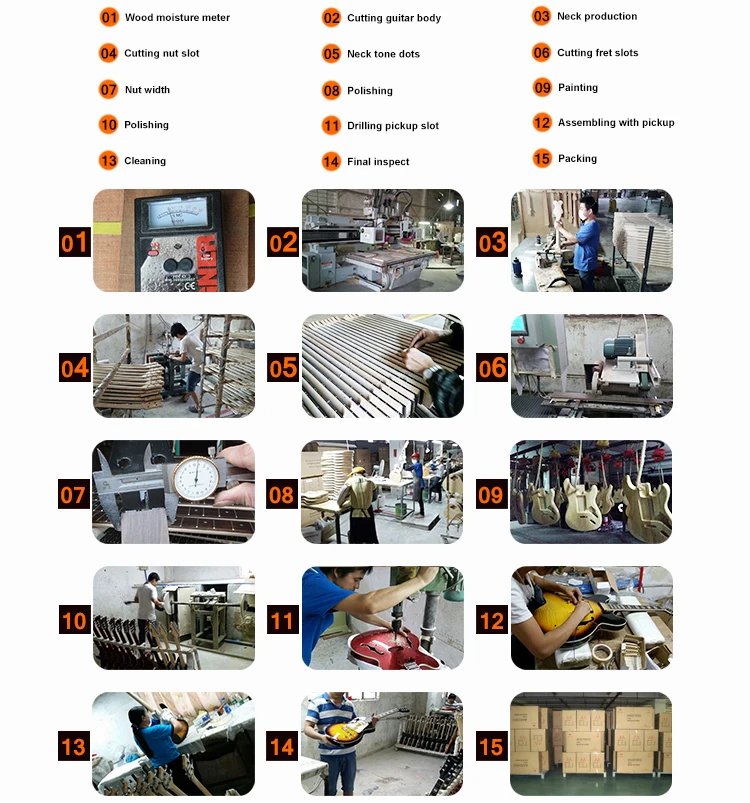 01 Wood moisture meter
02 Cutting guitar body
03 Neck production
04 Cutting nut slot
05 Neck tone dots
06 Cutting fret slots
07 Nut width
08 Polishing
09 Painting
10 Polishing
11 Drilling pickup slot
12 Assembling with pickup
13 Cleaning
14 Final inspect
15 Packing

01

02

03

04

05

06

07

08

09

10

11

12

13

14

15