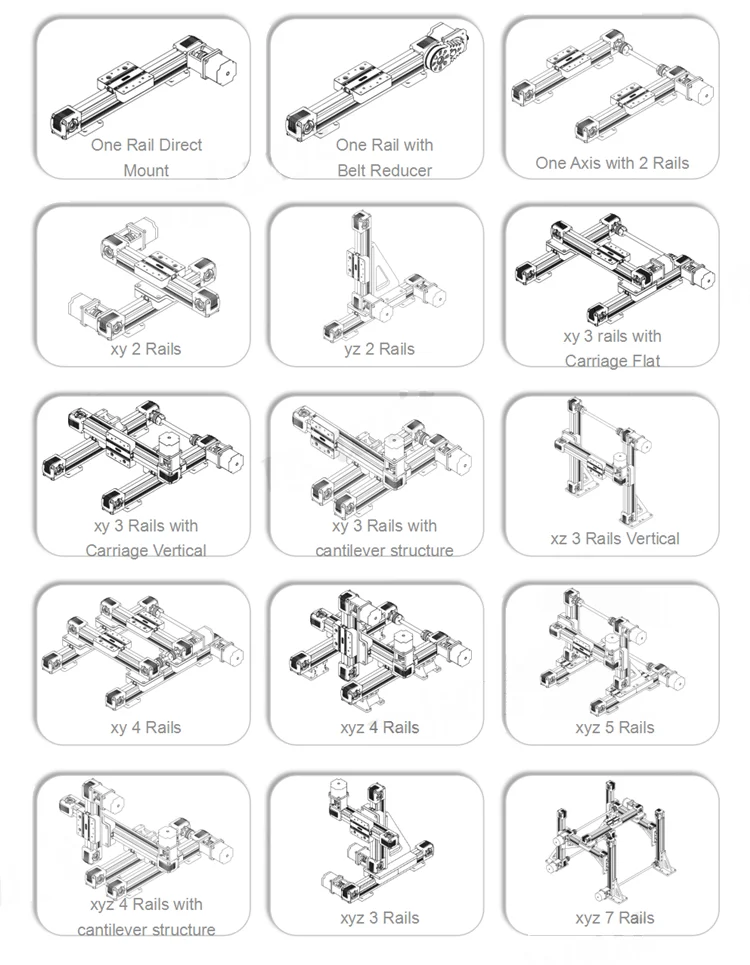 One Rail Direct Mount

One Rail with Belt Reducer

One Axis with 2 Rails

xy 2 Rails

yz 2 Rails

xy 3 rails with Carriage Flat

xy 3 Rails with Carriage Vertical

xy 3 Rails with cantilever structure

xz 3 Rails Vertical

xy 4 Rails

xyz 4 Rails

xyz 5 Rails

xyz 4 Rails with cantilever structure

xyz 3 Rails

xyz 7 Rails