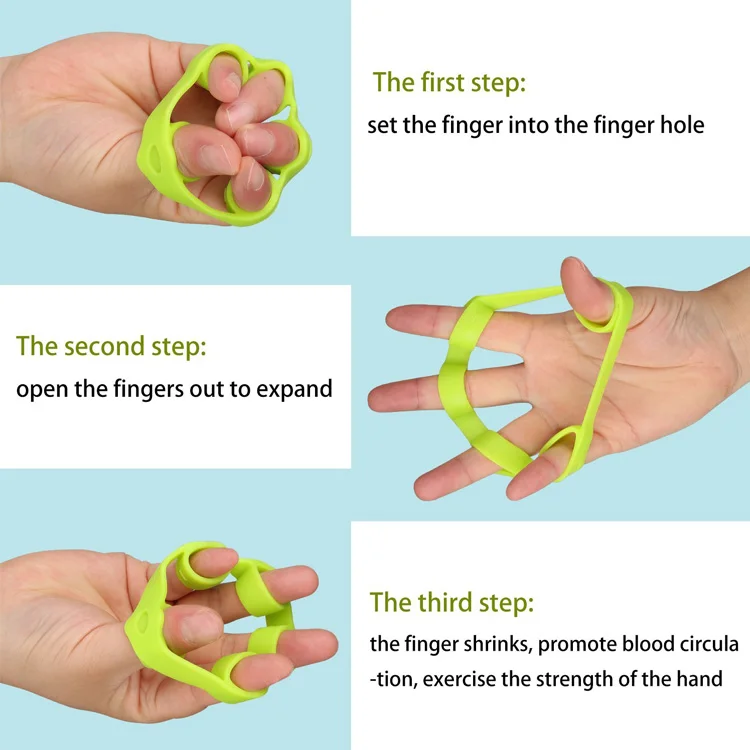 The first step:
set the finger into the finger hole

The second step:
open the fingers out to expand

The third step:
the finger shrinks, promote blood circula -tion, exercise the strength of the hand