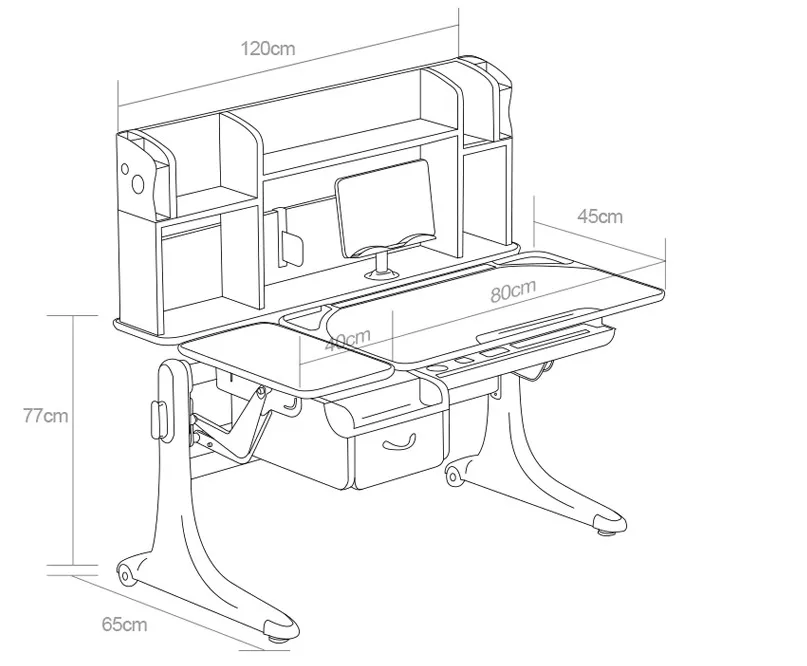 120cm

45cm

80cm

40cm

77cm

65cm