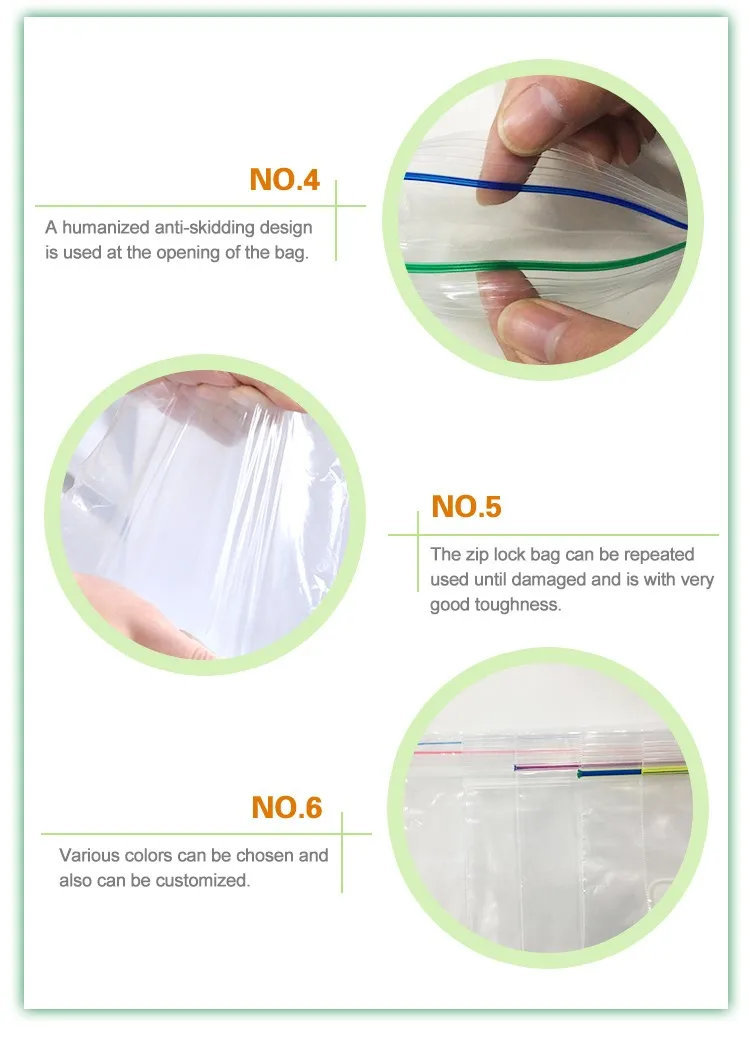 NO.4

A humanized anti-skidding design is used at the opening of the bag.

NO.5

The zip lock bag can be repeated used until damaged and is with very good toughness.

NO.6

Various colors can be chosen and also can be customized.