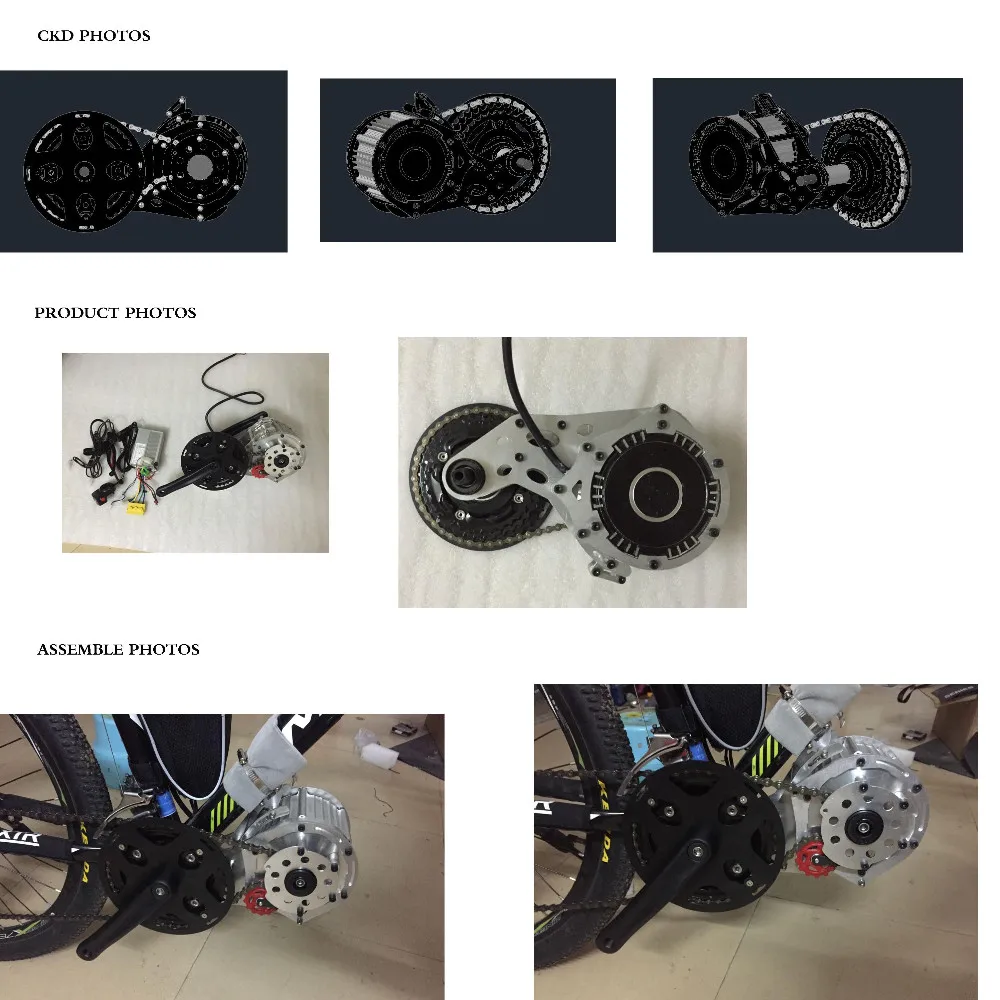 CKD PHOTOS

PRODUCT PHOTOS

ASSEMBLE PHOTOS