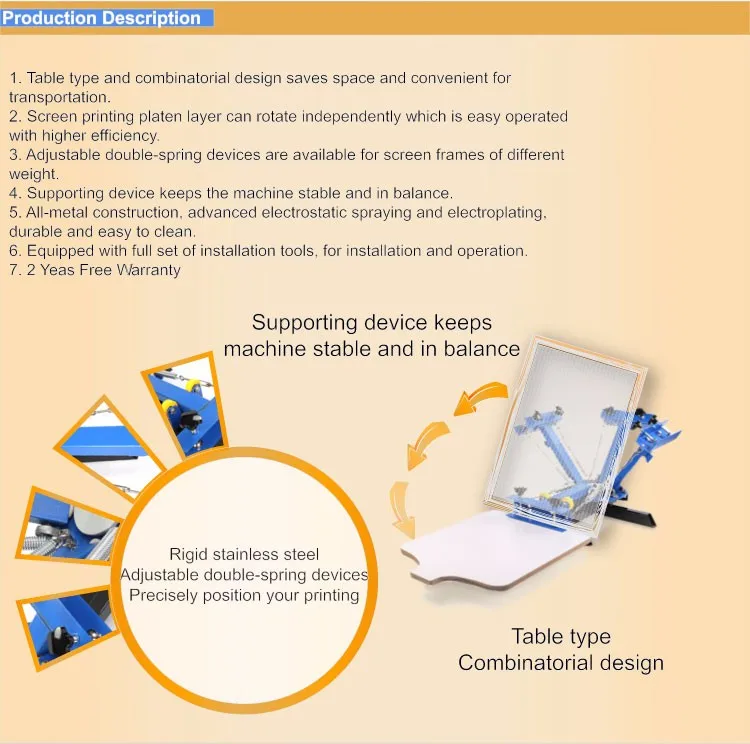 Production Description

1. Table type and combinatorial design saves space and convenient for transportation.
2. Screen printing platen layer can rotate independently which is easy operated with higher efficiency.
3. Adjustable double-spring devices are available for screen frames of different weight.
4. Supporting device keeps the machine stable and in balance.
5. All-metal construction, advanced electrostatic spraying and electroplating, durable and easy to clean.
6. Equipped with full set of installation tools, for installation and operation.
7. 2 Yeas Free Warranty

Supporting device keeps machine stable and in balance

Rigid stainless steel
Adjustable double-spring devices
Precisely position your printing

Table type
Combinatorial design