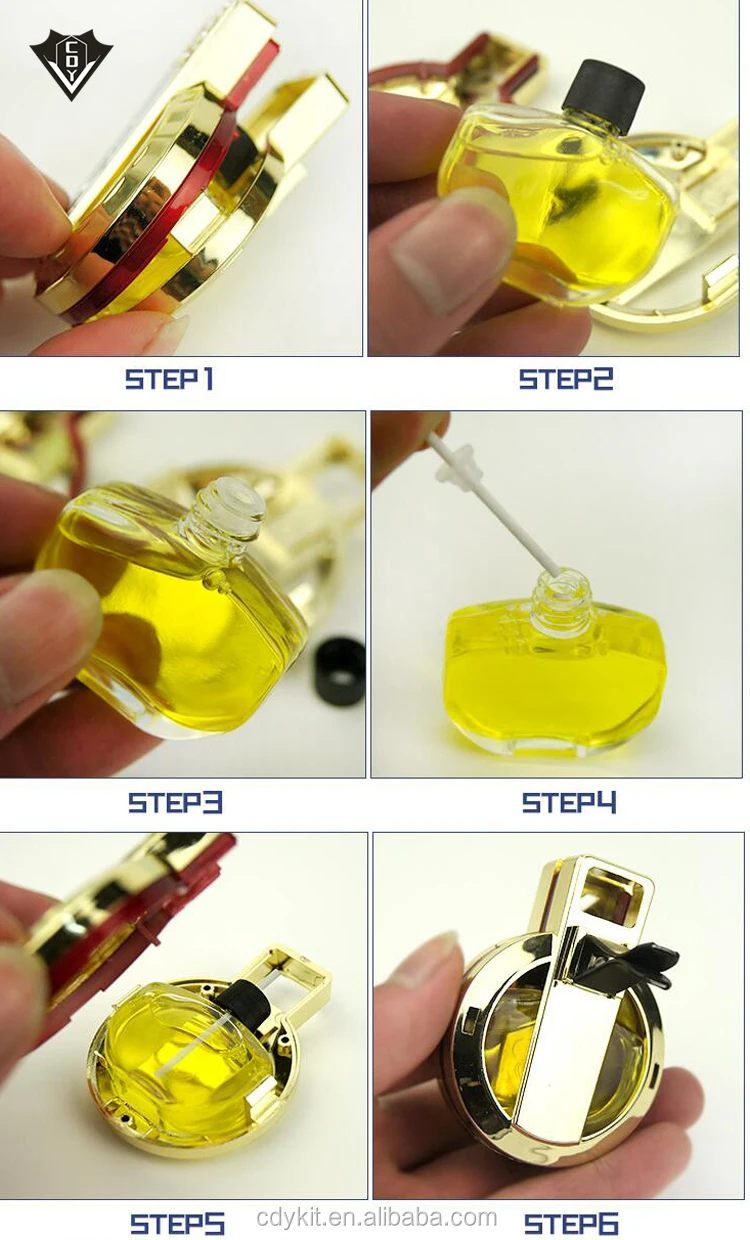 CDY

STEP1

STEP2

STEP3

STEP4

STEP5

cdykit.en.alibaba.com

STEP6