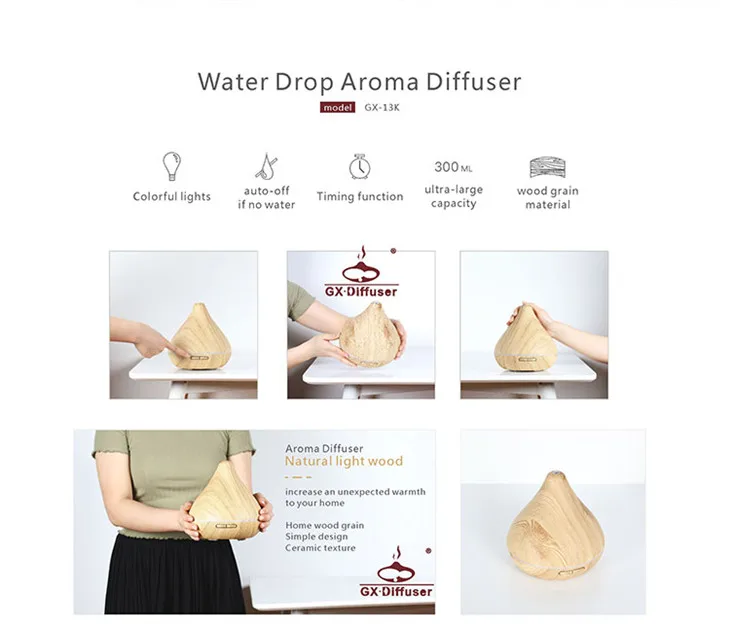 Water Drop Aroma Diffuser

model GX-13K

Colorful lights

auto-off if no water

Timing function

300 ML ultra-large capacity

wood grain material

GX·Diffuser

Aroma Diffuser
Natural light wood

increase an unexpected warmth to your home

Home wood grain
Simple design
Ceramic texture

GX·Diffuser