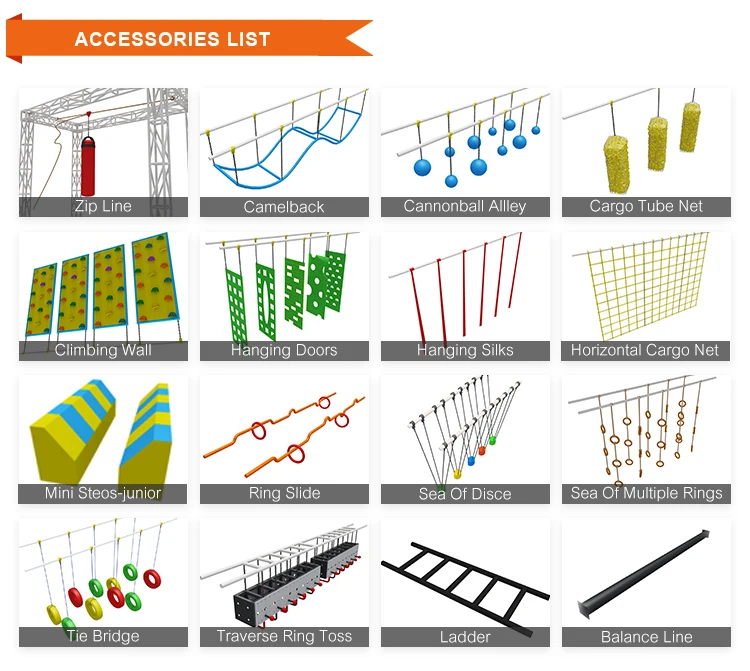 ACCESSORIES LIST

Zip Line

Camelback

Cannonball Allley

Cargo Tube Net

Climbing Wall

Hanging Doors

Hanging Silks

Horizontal Cargo Net

Mini Steos-junior

Ring Slide

Sea Of Disce

Sea Of Multiple Rings

Tie Bridge

Traverse Ring Toss

Ladder

Balance Line