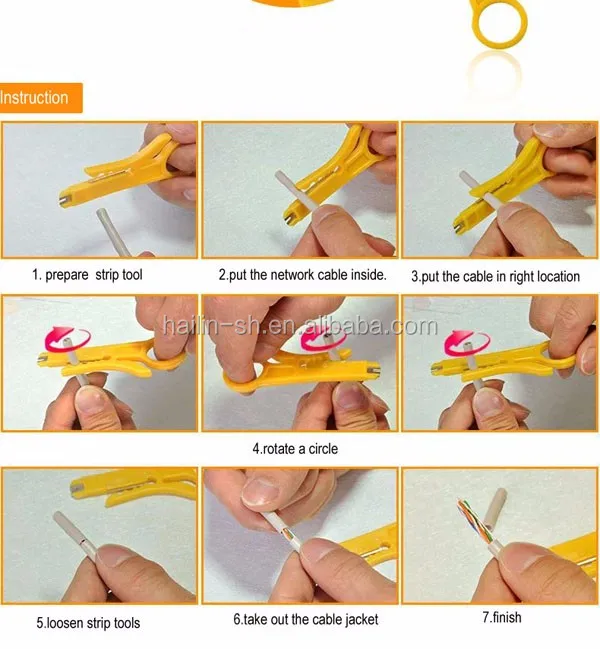 Instruction

1. prepare strip tool

2.put the network cable inside.

3.put the cable in right location

hailin-sh.en.alibaba.com

4.rotate a circle

5.loosen strip tools

6.take out the cable jacket

7.finish