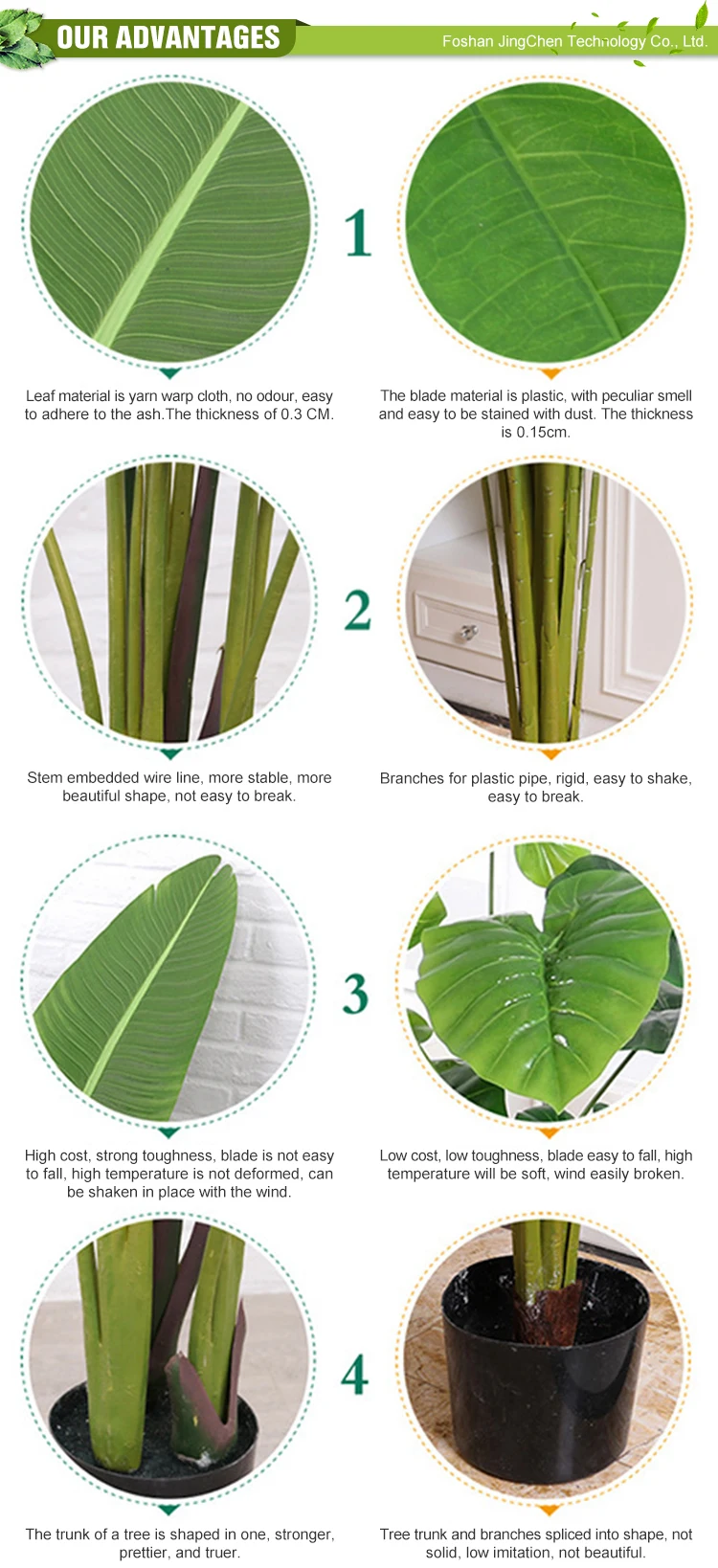 OUR ADVANTAGES

Foshan JingChen Technology Co., Ltd.

1

Leaf material is yarn warp cloth, no odour, easy to adhere to the ash.The thickness of 0.3 CM.

The blade material is plastic, with peculiar smell and easy to be stained with dust. The thickness is 0.15cm.

2

Stem embedded wire line, more stable, more beautiful shape, not easy to break.

Branches for plastic pipe, rigid, easy to shake, easy to break.

3

High cost, strong toughness, blade is not easy to fall, high temperature is not deformed, can be shaken in place with the wind.

Low cost, low toughness, blade easy to fall, high temperature will be soft, wind easily broken.

4

The trunk of a tree is shaped in one, stronger, prettier, and truer.

Tree trunk and branches spliced into shape, not solid, low imitation, not beautiful.