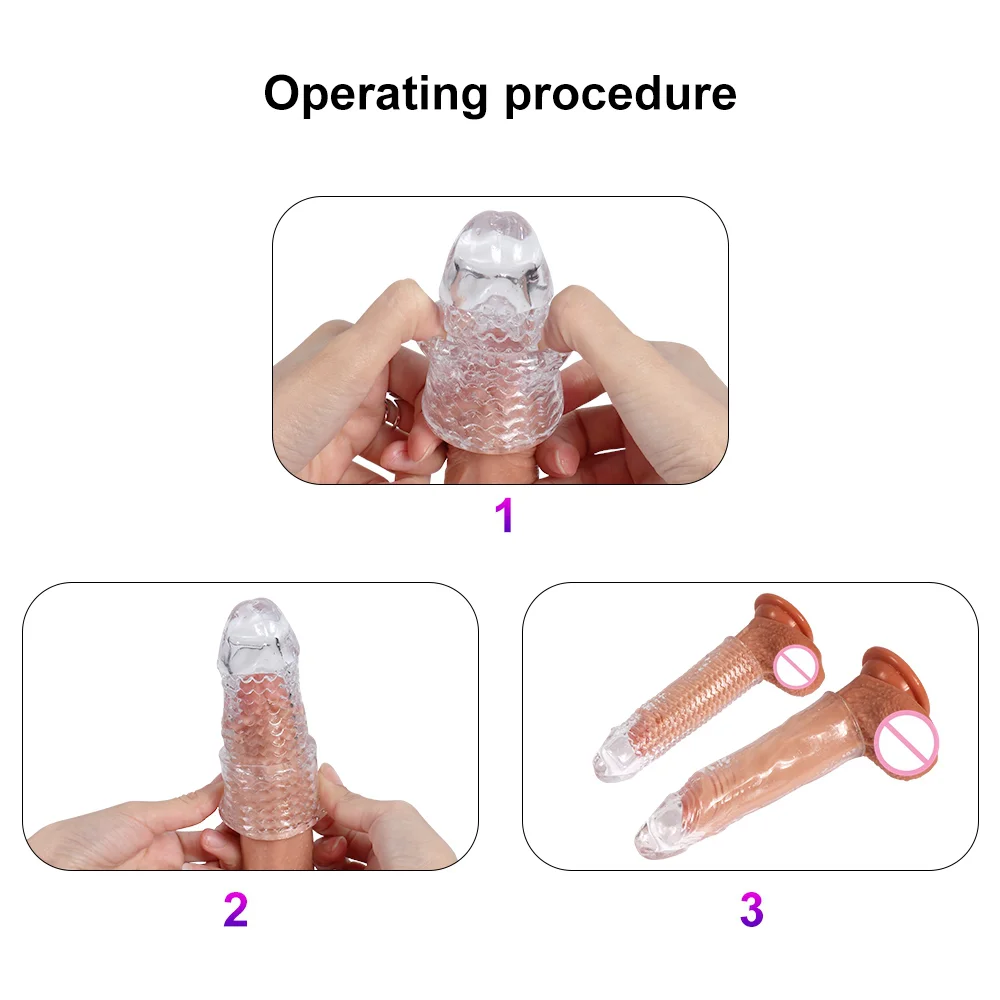 Operating procedure

1

2

3