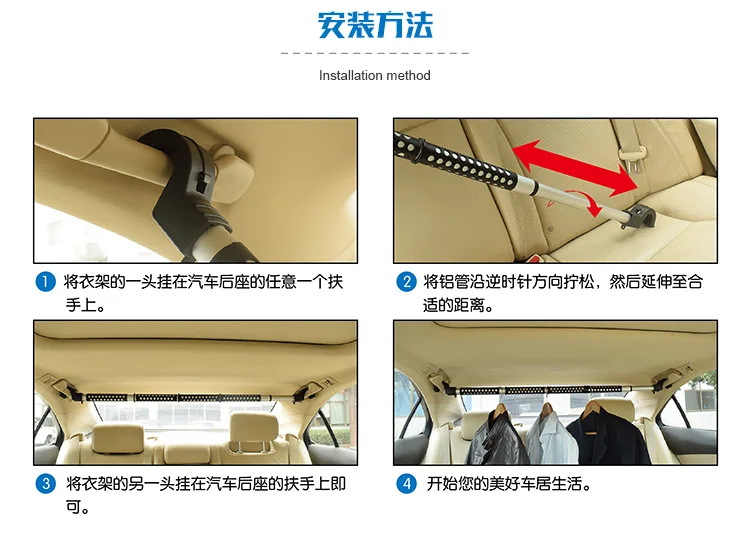 安装方法

Installation method

1 将衣架的一头挂在汽车后座的任意一个扶手上。

2 将铝管沿逆时针方向拧松，然后延伸至合适的距离。

3 将衣架的另一头挂在汽车后座的扶手上即可。

4 开始您的美好车居生活。