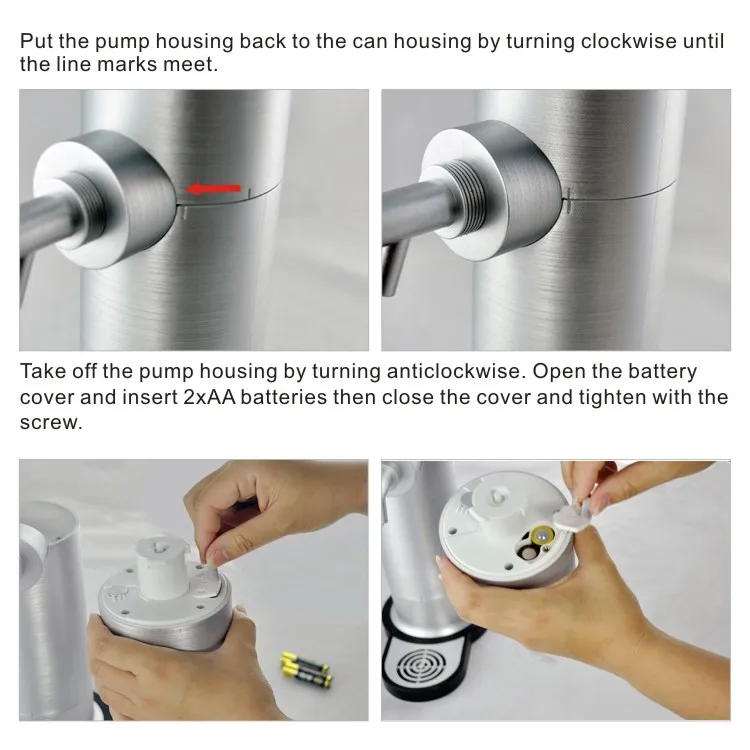 Put the pump housing back to the can housing by turning clockwise until the line marks meet.

Take off the pump housing by turning anticlockwise. Open the battery cover and insert 2xAA batteries then close the cover and tighten with the screw.