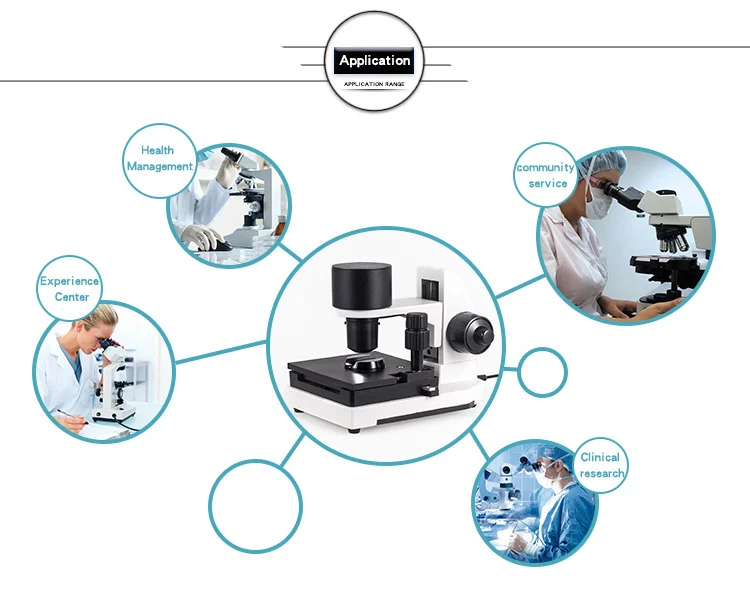 Application

APPLICATION RANGE

Health Management

community service

Experience Center

Clinical research