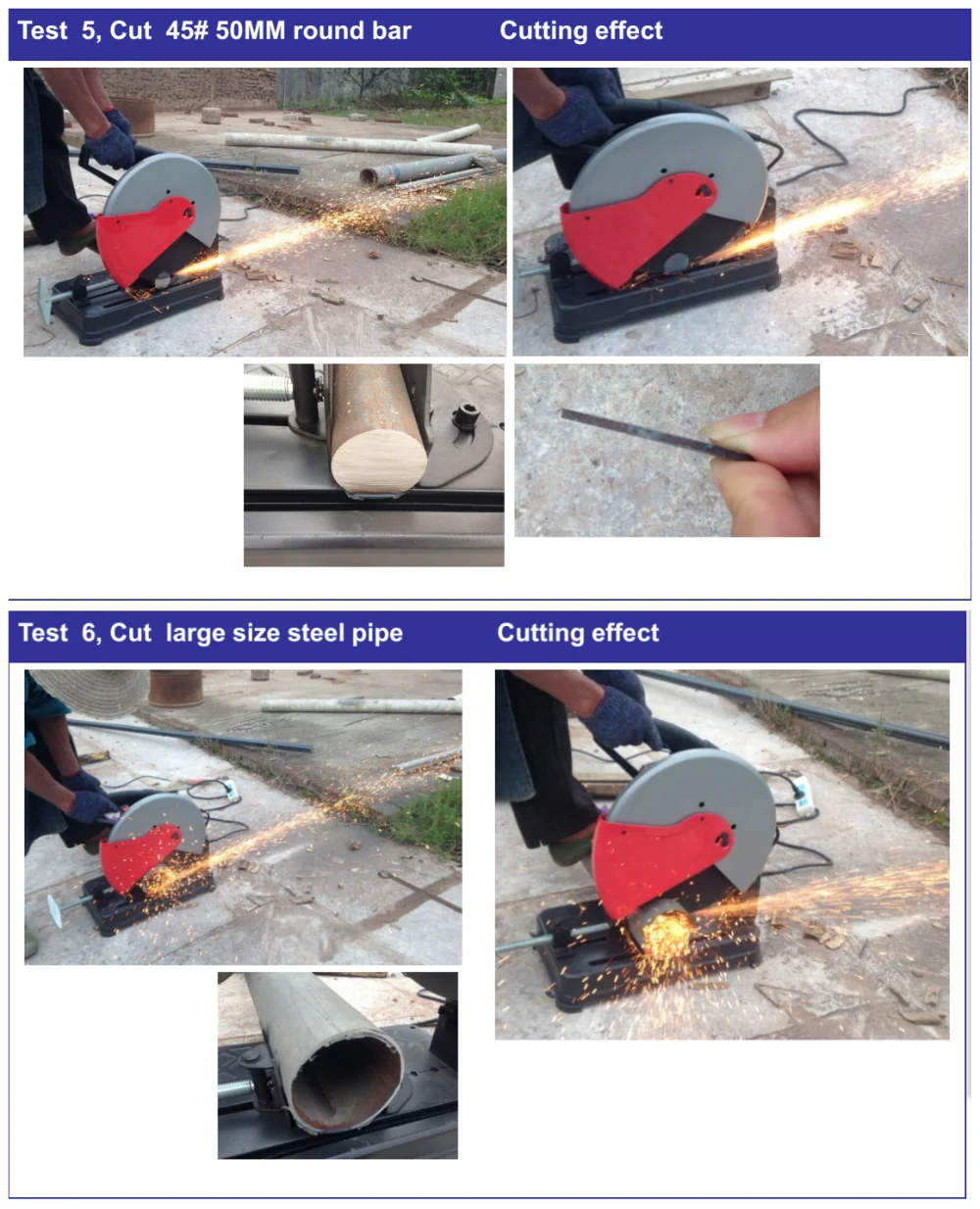 Test 5, Cut 45# 50MM round bar
Cutting effect

Test 6, Cut large size steel pipe
Cutting effect