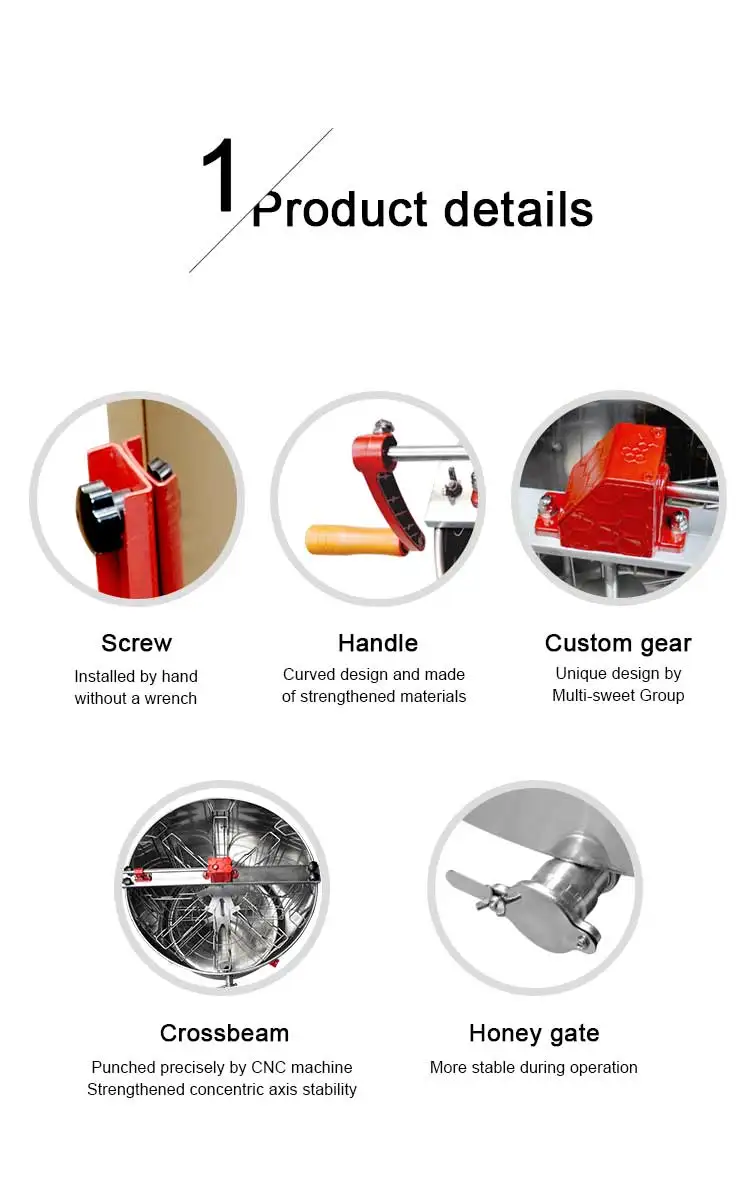 1 Product details

Screw
Installed by hand without a wrench

Handle
Curved design and made of strengthened materials

Custom gear
Unique design by Multi-sweet Group

Crossbeam
Punched precisely by CNC machine
Strengthened concentric axis stability

Honey gate
More stable during operation