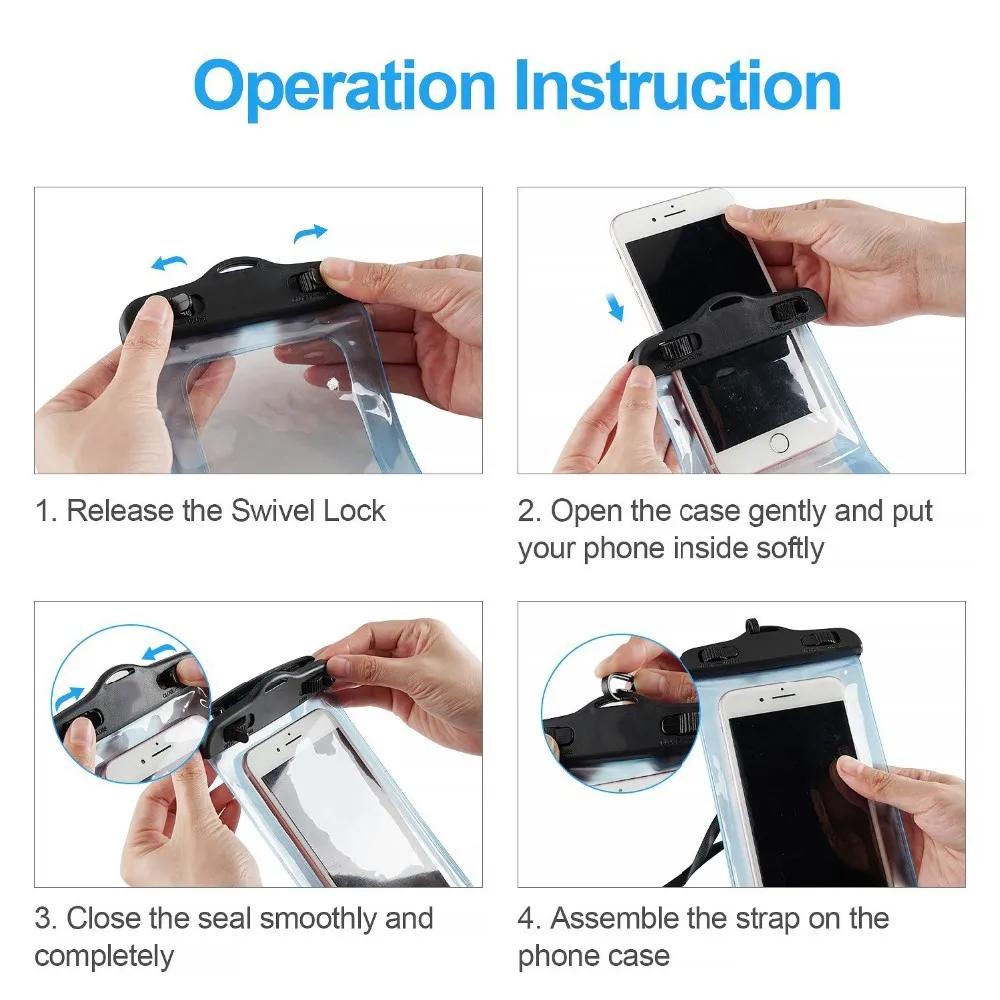 Operation Instruction

1. Release the Swivel Lock

2. Open the case gently and put your phone inside softly

3. Close the seal smoothly and completely

4. Assemble the strap on the phone case