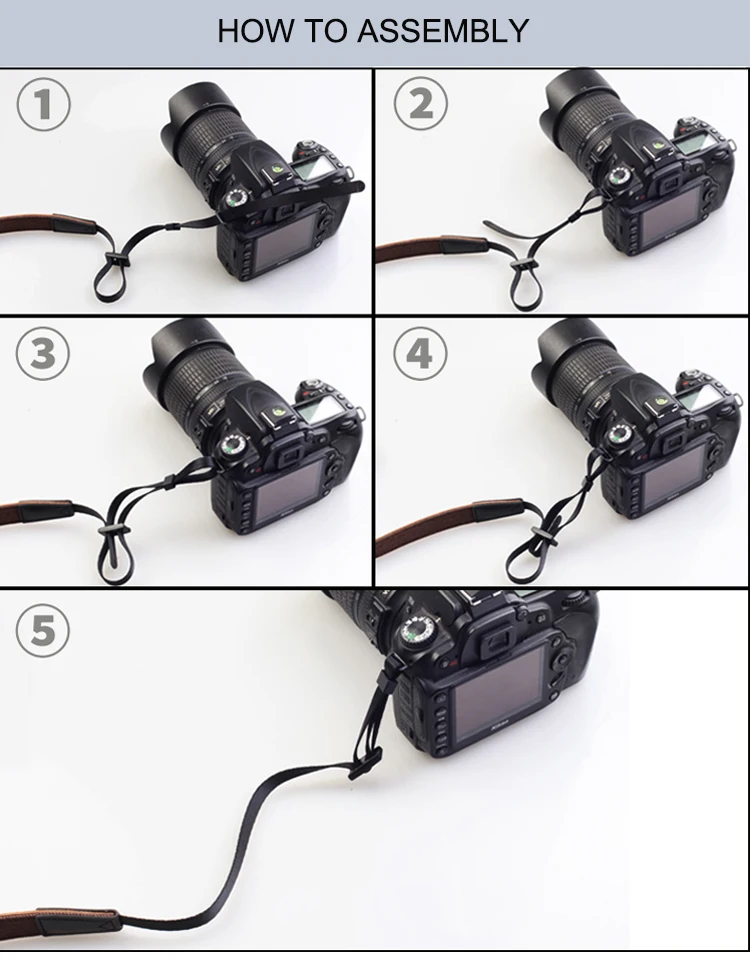 HOW TO ASSEMBLY

1

2

3

4

5