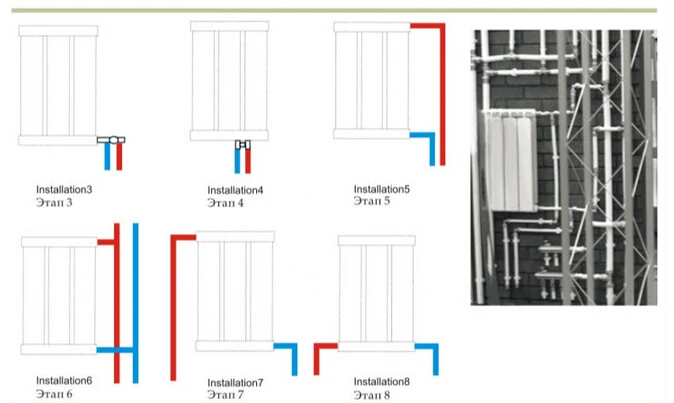 Installation3
Этап 3

Installation4
Этап 4

Installation5
Этап 5

Installation6
Этап 6

Installation7
Этап 7

Installation8
Этап 8