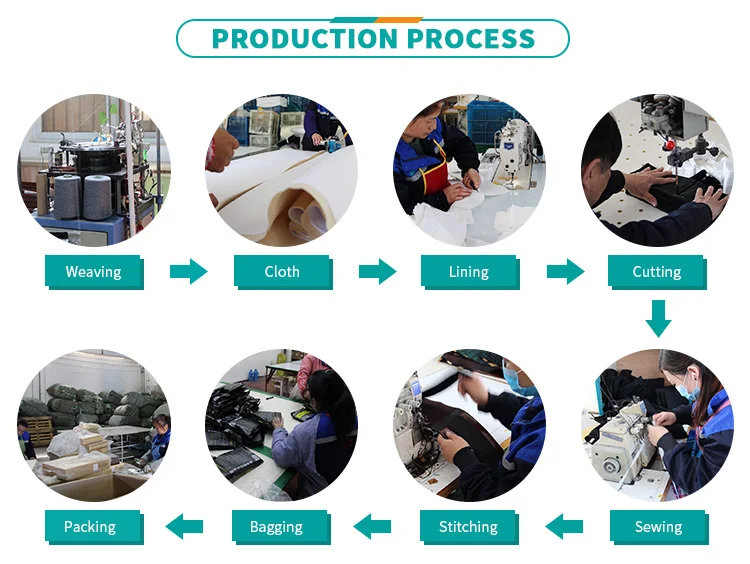 PRODUCTION PROCESS

Weaving

Cloth

Lining

Cutting

Sewing

Stitching

Bagging

Packing