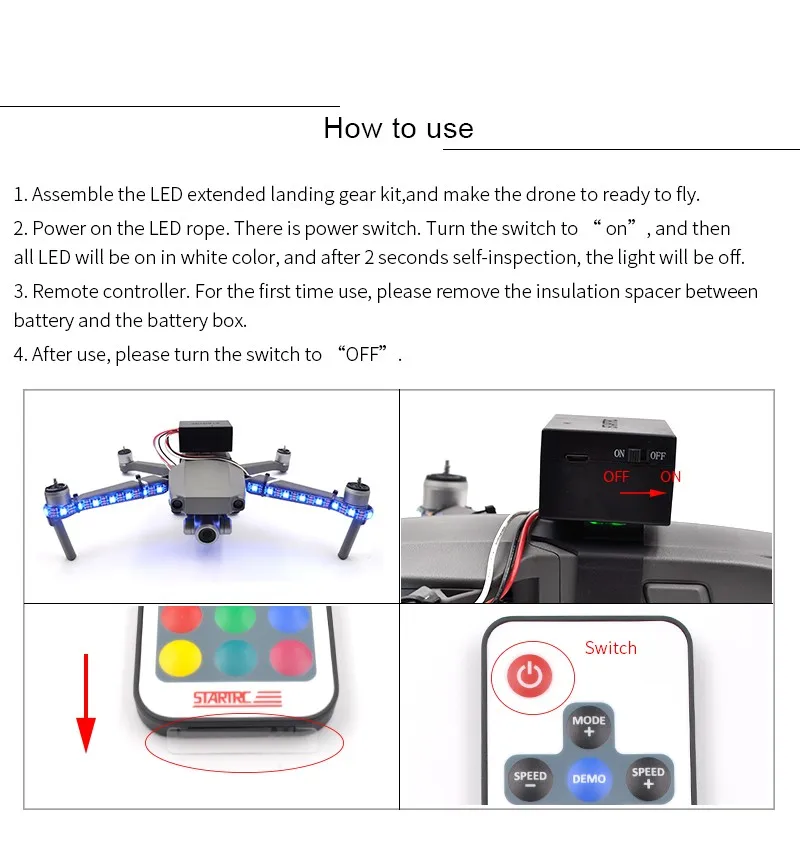 How to use

1. Assemble the LED extended landing gear kit,and make the drone to ready to fly.

2. Power on the LED rope. There is power switch. Turn the switch to “on”, and then all LED will be on in white color, and after 2 seconds self-inspection, the light will be off.

3. Remote controller. For the first time use, please remove the insulation spacer between battery and the battery box.

4. After use, please turn the switch to “OFF”.

ON OFF
OFF ON

STARTRC

Switch

MODE +
SPEED −
DEMO
SPEED +