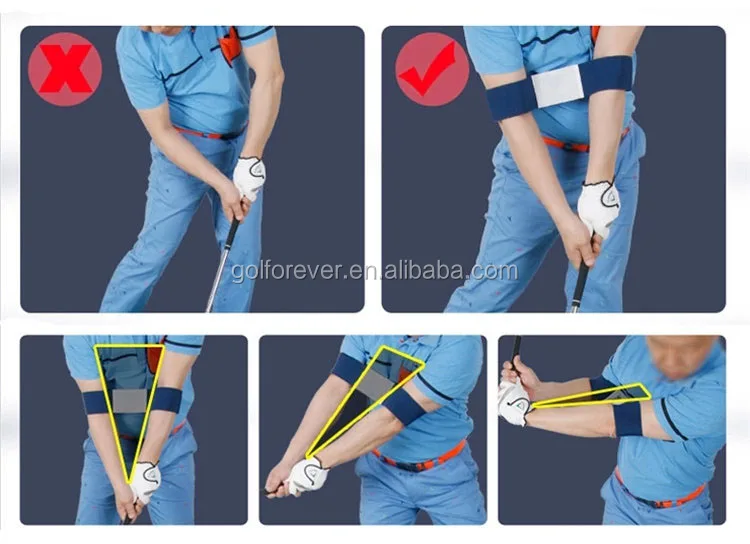 golforever.en.alibaba.com