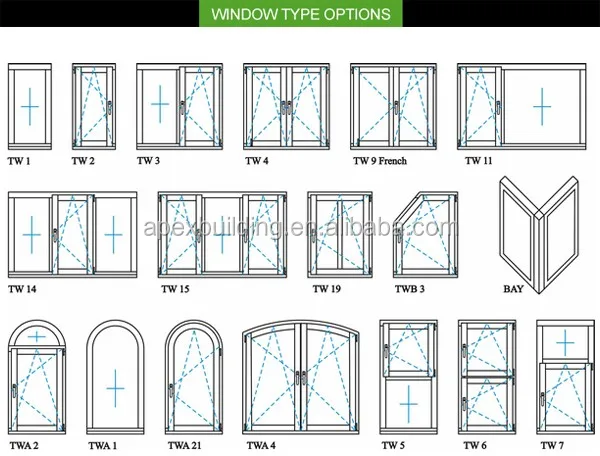 WINDOW TYPE OPTIONS

TW 1 TW 2 TW 3 TW 4 TW 9 French TW 11

apexbuilding.en.alibaba.com

TW 14 TW 15 TW 19 TWB 3 BAY

TWA 2 TWA 1 TWA 21 TWA 4 TW 5 TW 6 TW 7