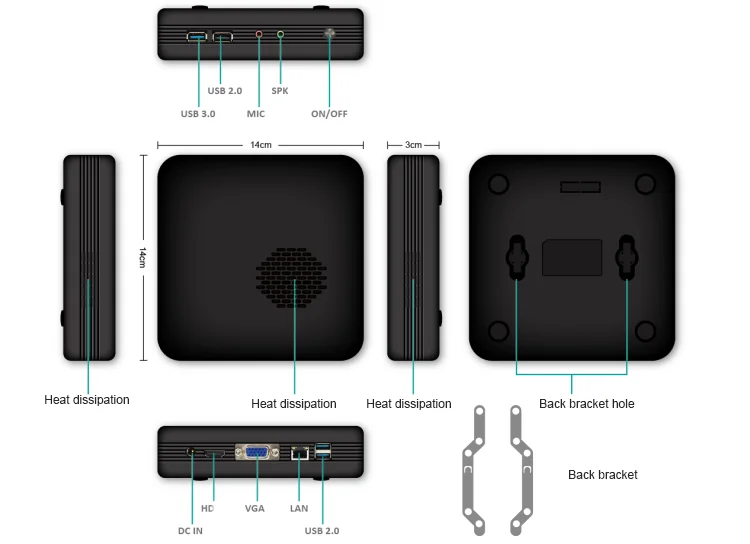 USB 2.0
SPK
USB 3.0
MIC
ON/OFF

14cm
3cm
14cm

Heat dissipation
Heat dissipation
Heat dissipation
Back bracket hole

Back bracket

HD
VGA
LAN
DC IN
USB 2.0