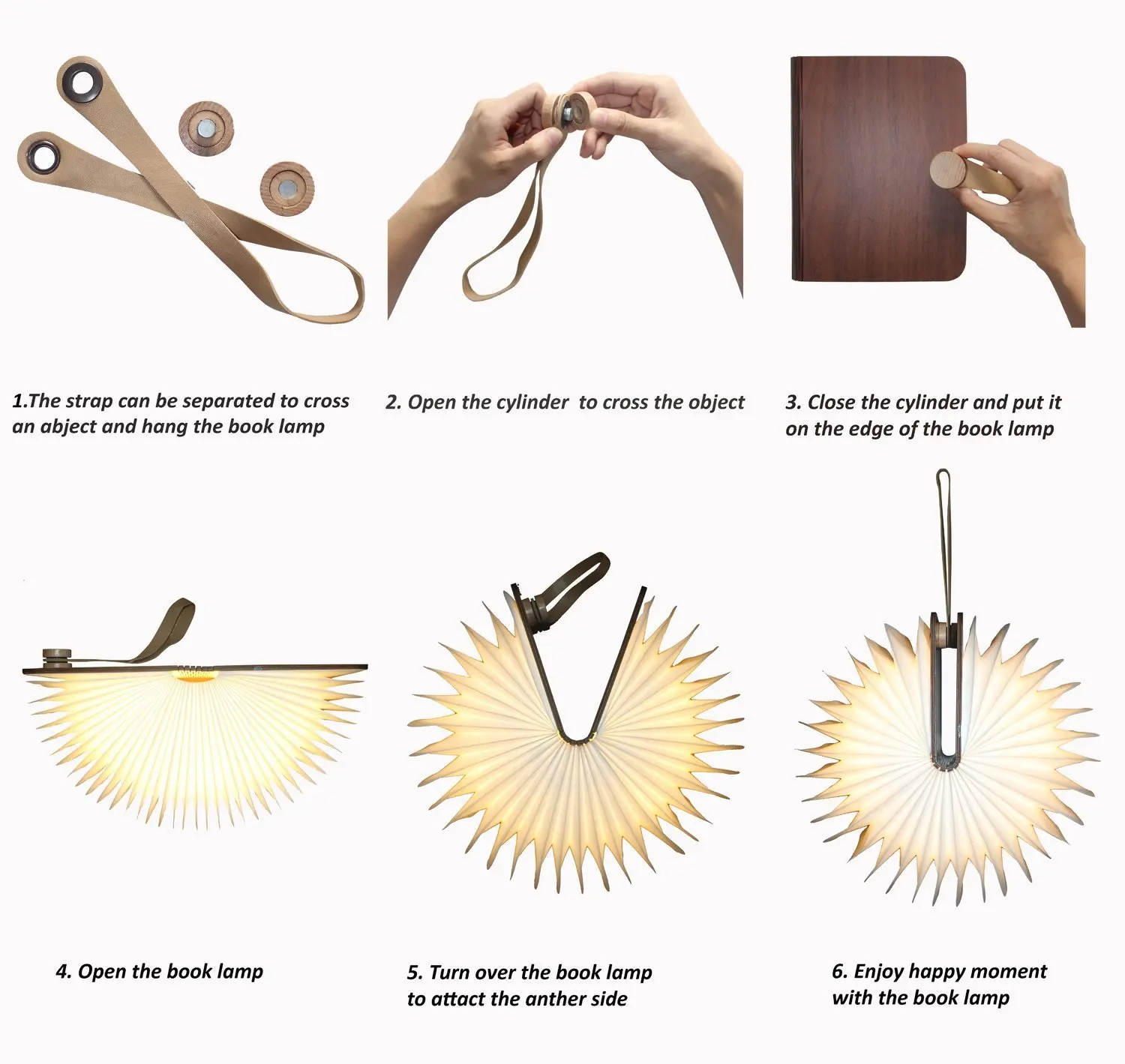 1.The strap can be separated to cross an abject and hang the book lamp

2. Open the cylinder to cross the object

3. Close the cylinder and put it on the edge of the book lamp

4. Open the book lamp

5. Turn over the book lamp to attact the anther side

6. Enjoy happy moment with the book lamp