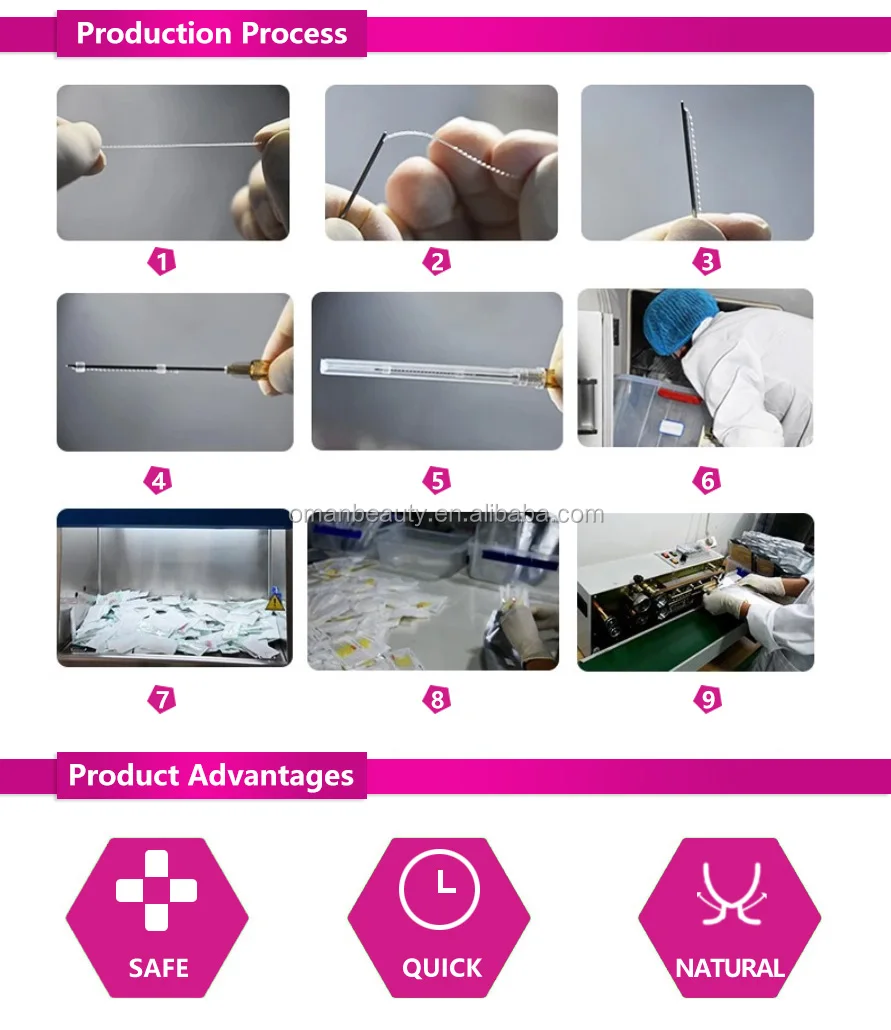 Production Process

1

2

3

4

5

6

omanbeauty.en.alibaba.com

7

8

9

Product Advantages

SAFE

QUICK

NATURAL