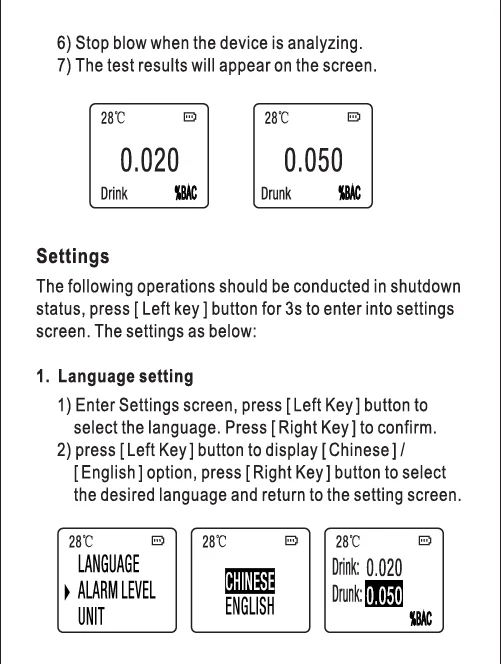 6) Stop blow when the device is analyzing.
7) The test results will appear on the screen.

28℃
0.020
Drink %BAC

28℃
0.050
Drunk %BAC

Settings

The following operations should be conducted in shutdown status, press [ Left key ] button for 3s to enter into settings screen. The settings as below:

1. Language setting

1) Enter Settings screen, press [ Left Key ] button to select the language. Press [ Right Key ] to confirm.
2) press [ Left Key ] button to display [ Chinese ] / [ English ] option, press [ Right Key ] button to select the desired language and return to the setting screen.

28℃
LANGUAGE
ALARM LEVEL
UNIT

28℃
CHINESE
ENGLISH

28℃
Drink: 0.020
Drunk: 0.050
%BAC