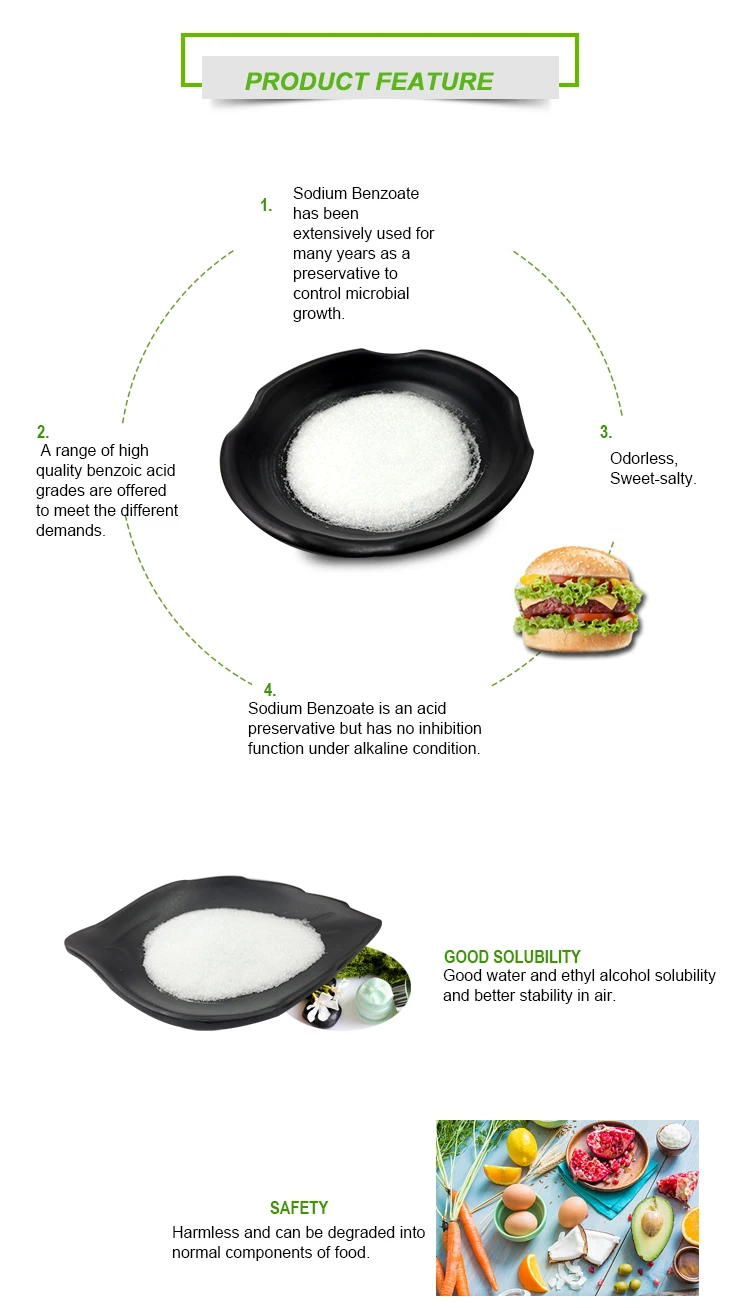 PRODUCT FEATURE

1.
Sodium Benzoate has been extensively used for many years as a preservative to control microbial growth.

2.
A range of high quality benzoic acid grades are offered to meet the different demands.

3.
Odorless, Sweet-salty.

4.
Sodium Benzoate is an acid preservative but has no inhibition function under alkaline condition.

GOOD SOLUBILITY
Good water and ethyl alcohol solubility and better stability in air.

SAFETY
Harmless and can be degraded into normal components of food.