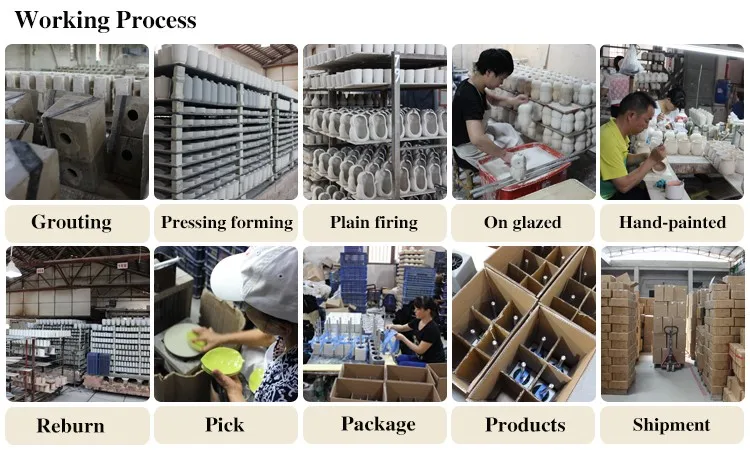 Working Process

Grouting

Pressing forming

Plain firing

On glazed

Hand-painted

Reburn

Pick

Package

Products

Shipment