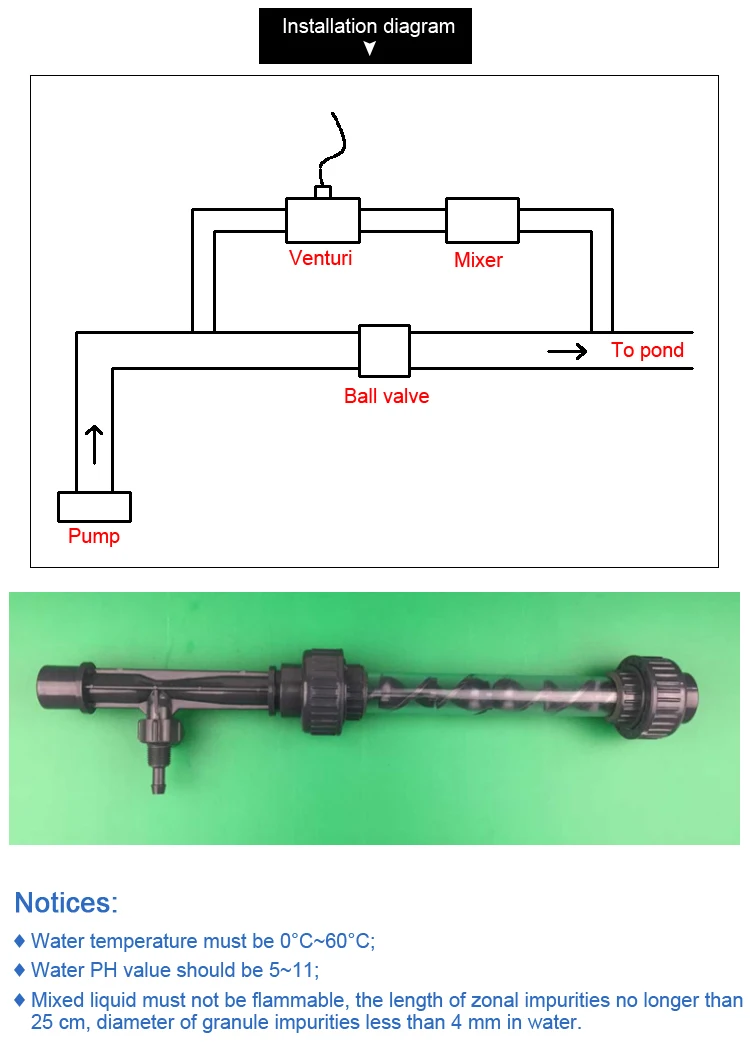 Installation diagram

Venturi

Mixer

To pond

Ball valve

Pump

Notices:

♦ Water temperature must be 0°C~60°C;

♦ Water PH value should be 5~11;

♦ Mixed liquid must not be flammable, the length of zonal impurities no longer than 25 cm, diameter of granule impurities less than 4 mm in water.