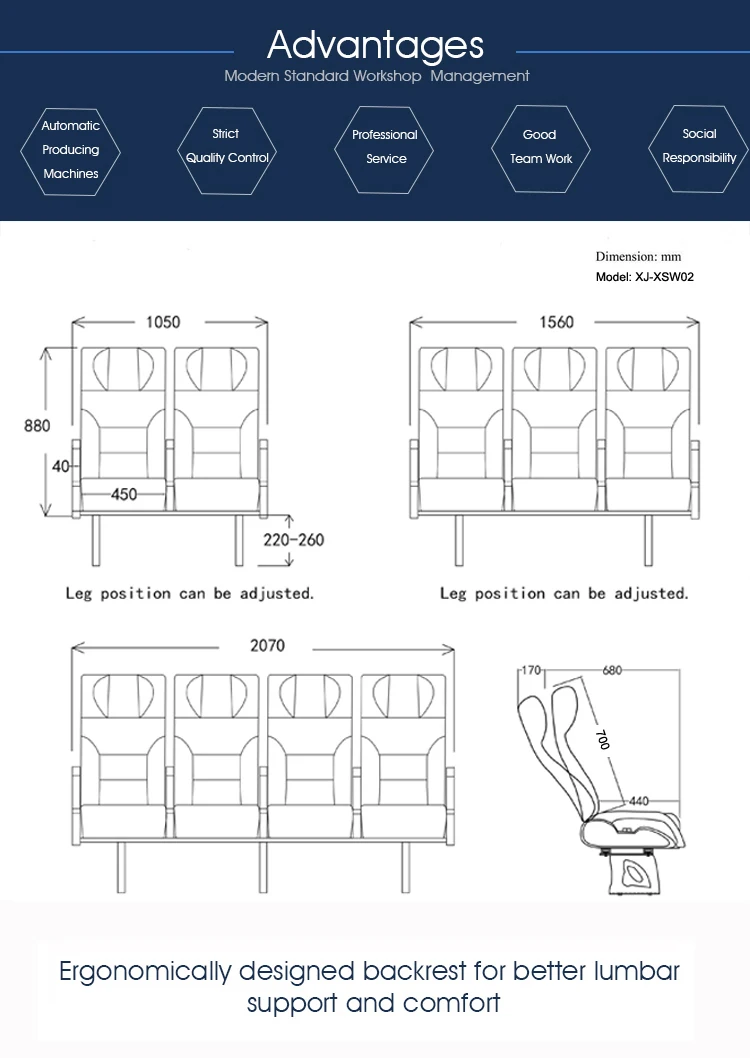 Advantages
Modern Standard Workshop Management

Automatic Producing Machines

Strict Quality Control

Professional Service

Good Team Work

Social Responsibility

Dimension: mm
Model: XJ-XSW02

1050
880
40
450
220-260
Leg position can be adjusted.

1560
Leg position can be adjusted.

2070

170
680
700
440

Ergonomically designed backrest for better lumbar support and comfort