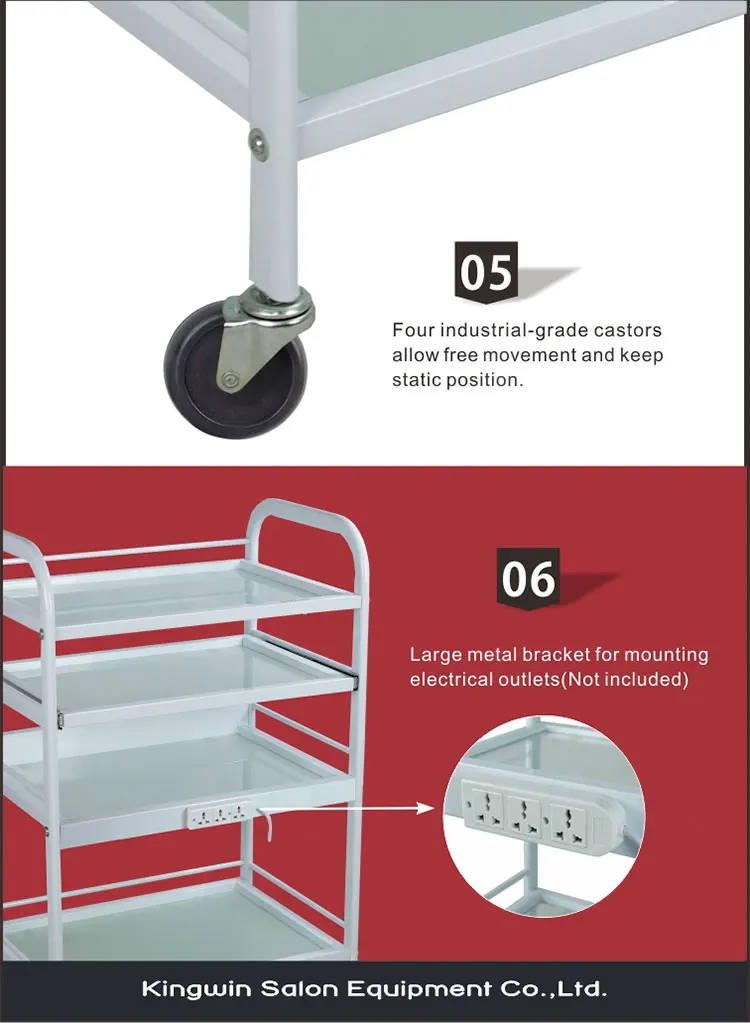 05

Four industrial-grade castors allow free movement and keep static position.

06

Large metal bracket for mounting electrical outlets(Not included)

Kingwin Salon Equipment Co.,Ltd.