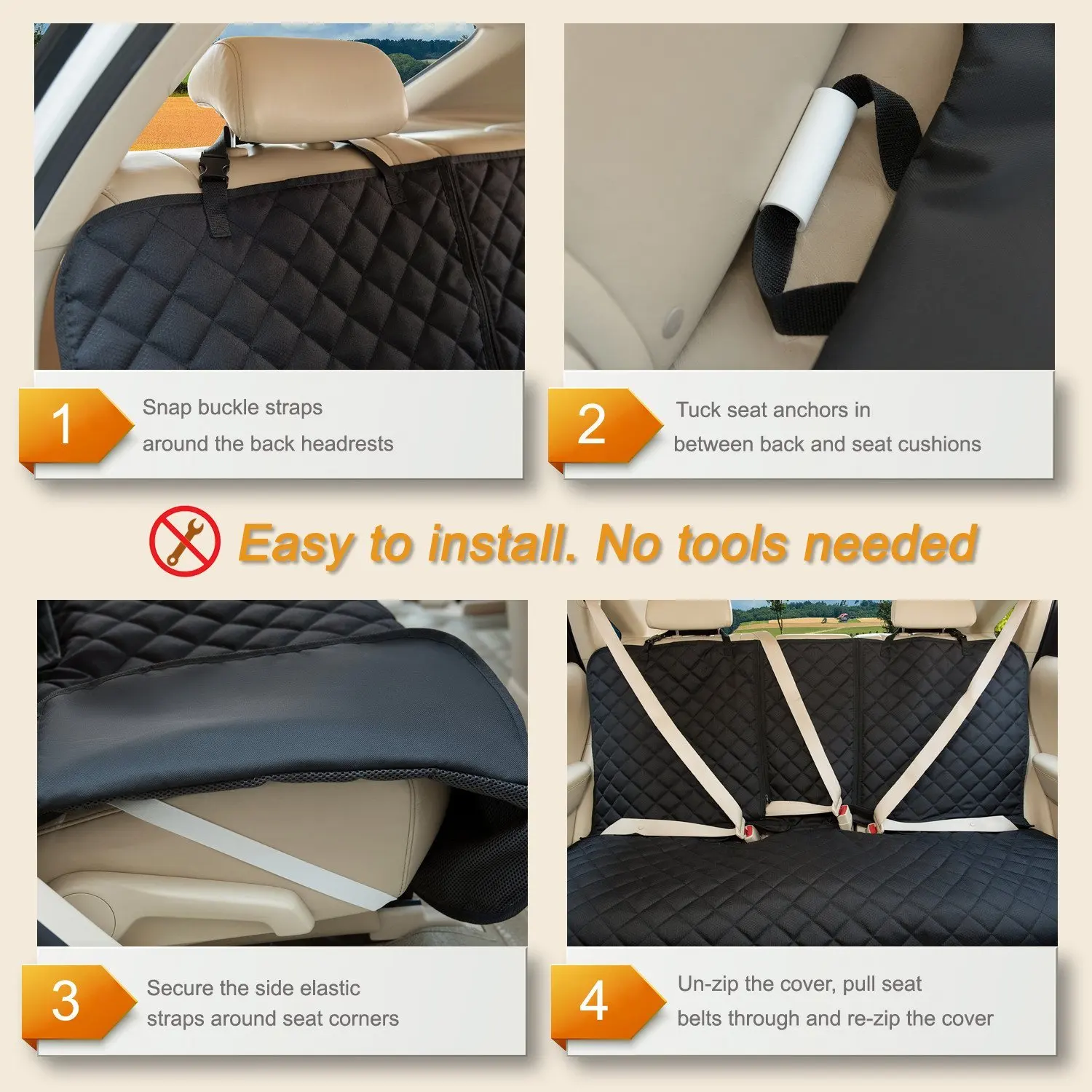 1 Snap buckle straps around the back headrests

2 Tuck seat anchors in between back and seat cushions

Easy to install. No tools needed

3 Secure the side elastic straps around seat corners

4 Un-zip the cover, pull seat belts through and re-zip the cover