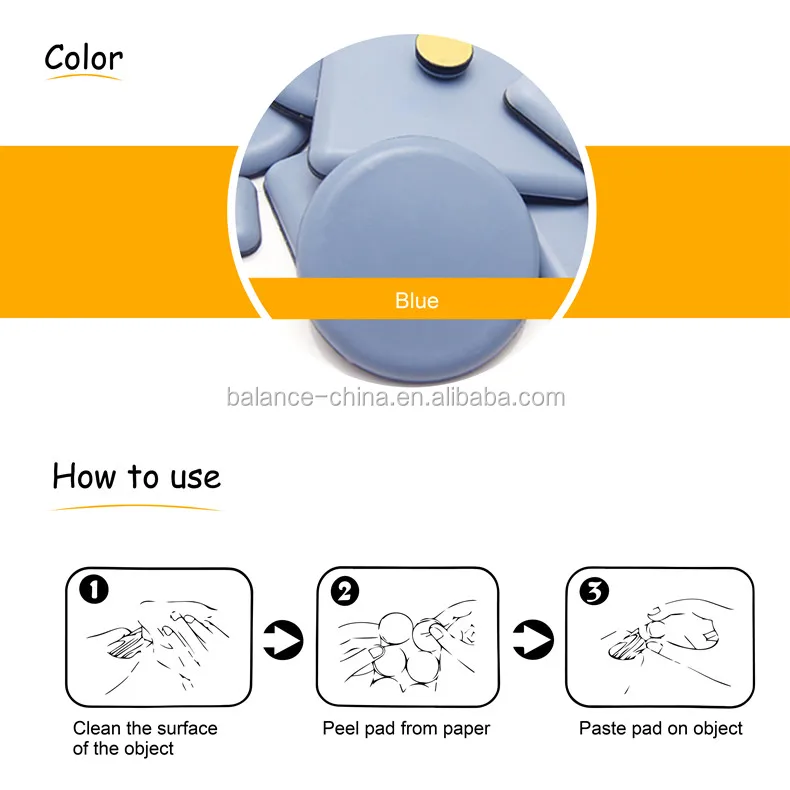 Color

Blue

balance-china.en.alibaba.com

How to use

1

Clean the surface of the object

2

Peel pad from paper

3

Paste pad on object