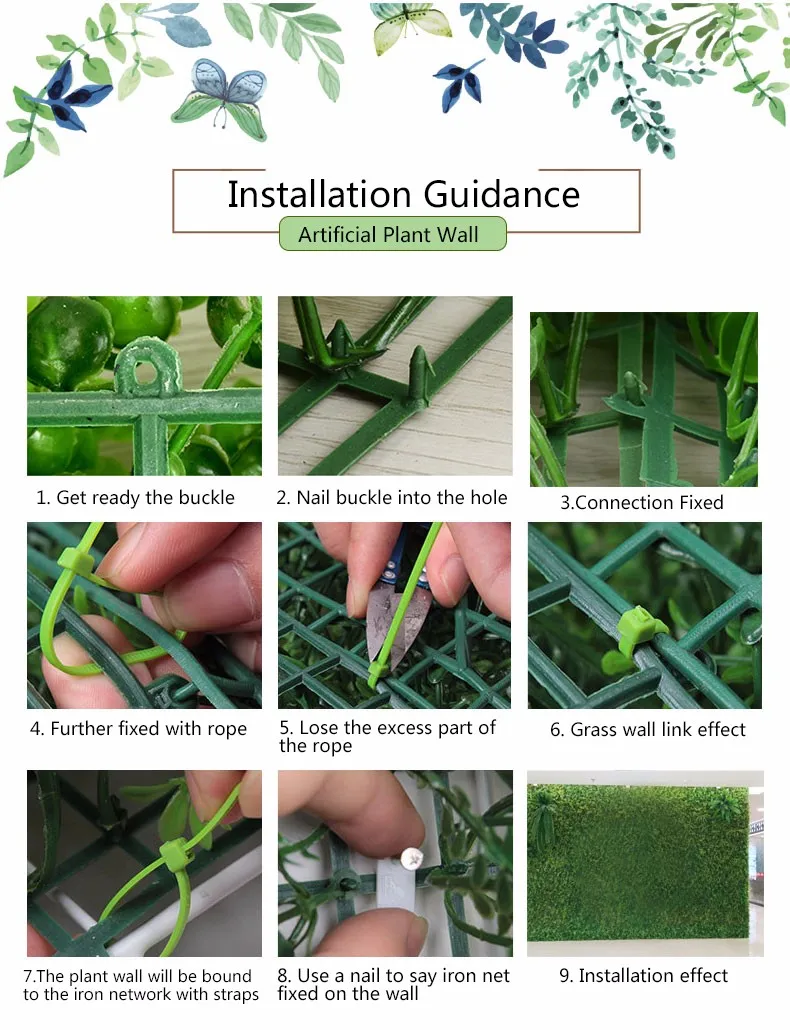 Installation Guidance

Artificial Plant Wall

1. Get ready the buckle

2. Nail buckle into the hole

3.Connection Fixed

4. Further fixed with rope

5. Lose the excess part of the rope

6. Grass wall link effect

7.The plant wall will be bound to the iron network with straps

8. Use a nail to say iron net fixed on the wall

9. Installation effect