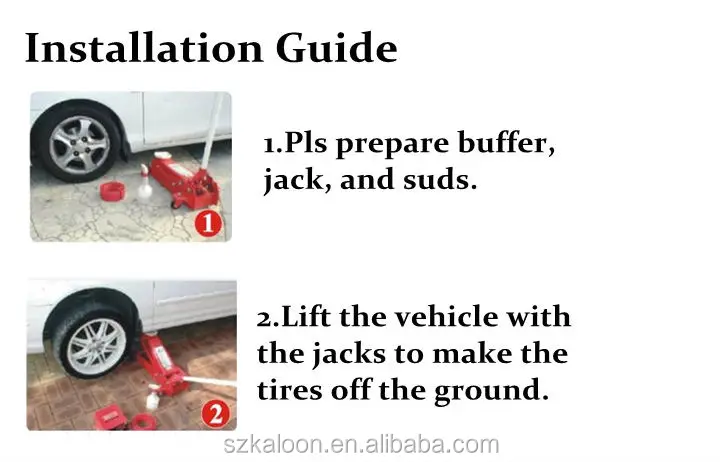 Installation Guide

1

1.Pls prepare buffer, jack, and suds.

2

2.Lift the vehicle with the jacks to make the tires off the ground.

szkaloon.en.alibaba.com