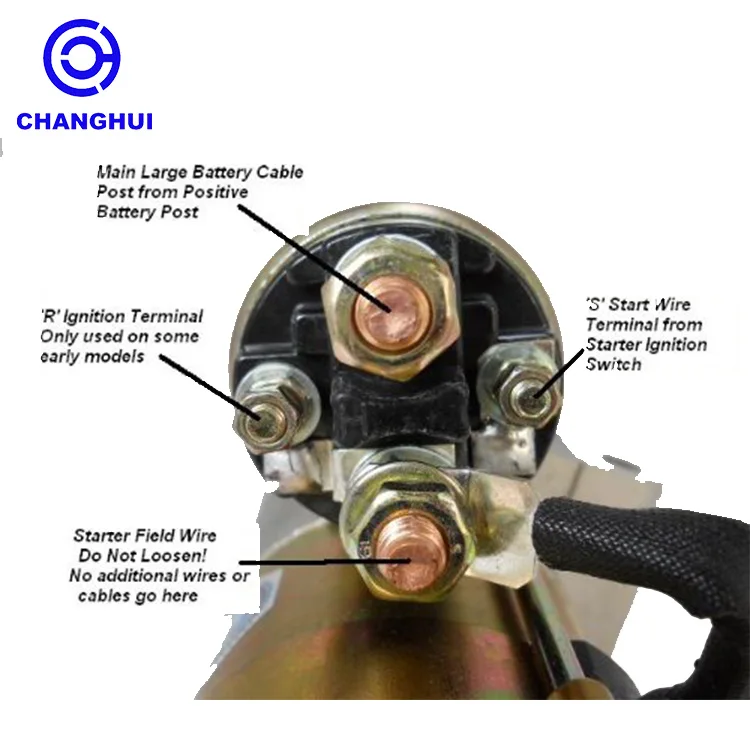 CHANGHUI

Main Large Battery Cable Post from Positive Battery Post

'R' Ignition Terminal Only used on some early models

'S' Start Wire Terminal from Starter Ignition Switch

Starter Field Wire Do Not Loosen! No additional wires or cables go here